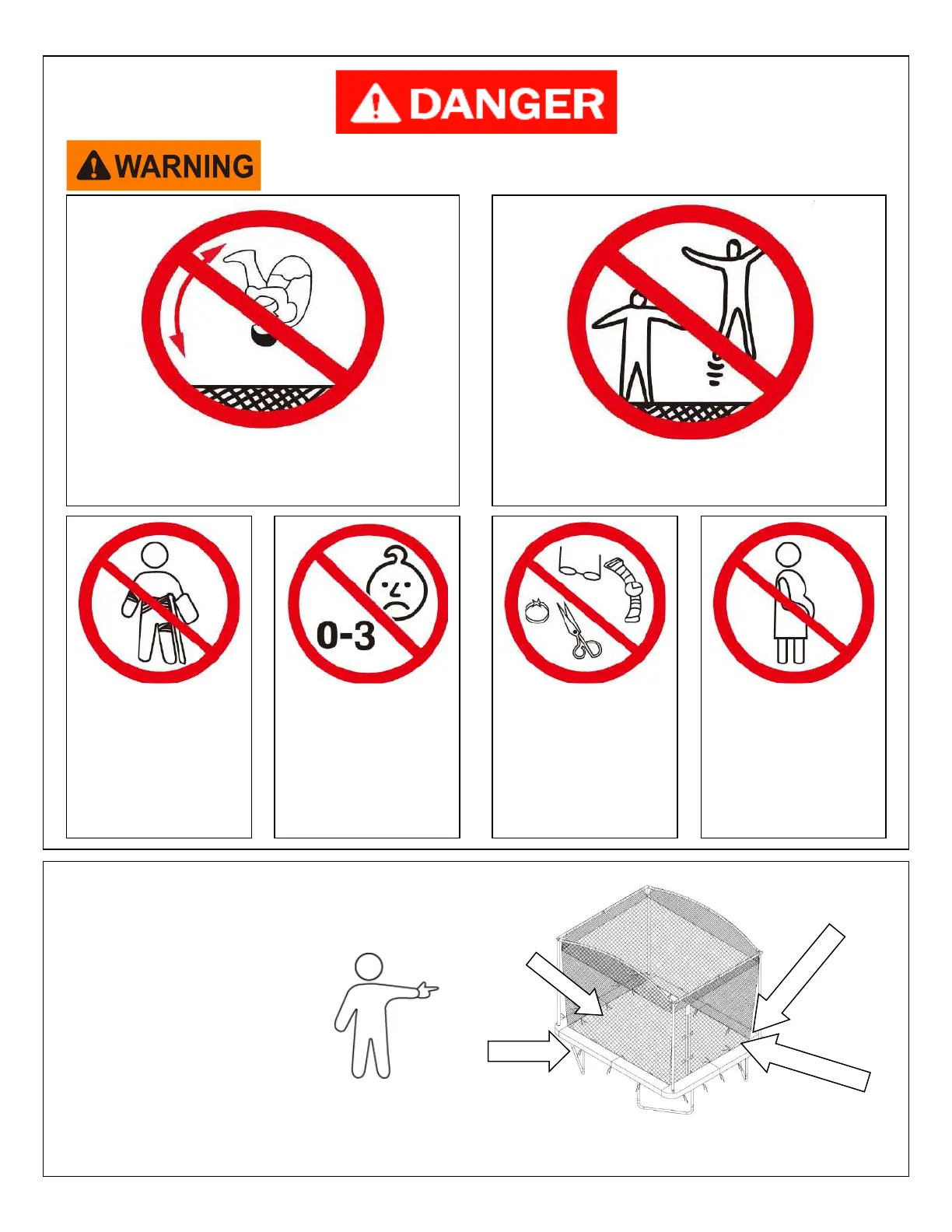 DANGER

WARNING

0-3