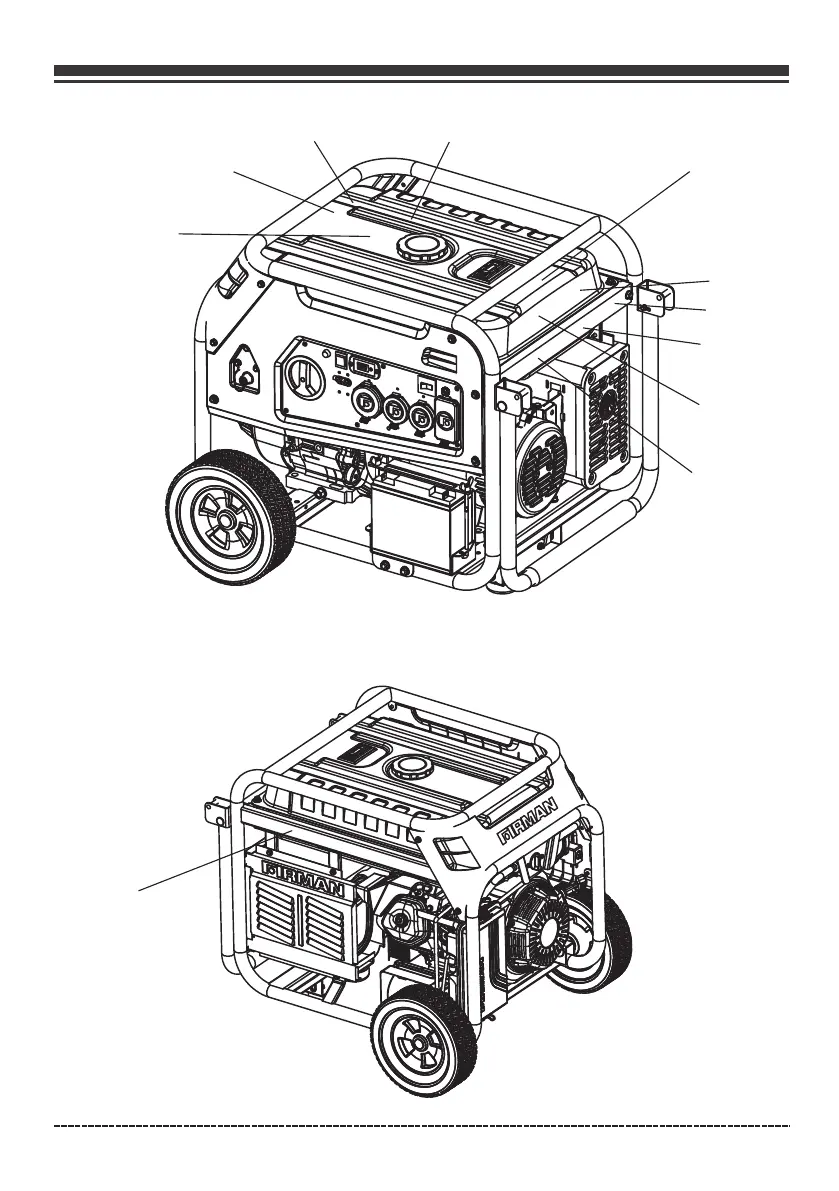 FIRMAN

FIRMAN