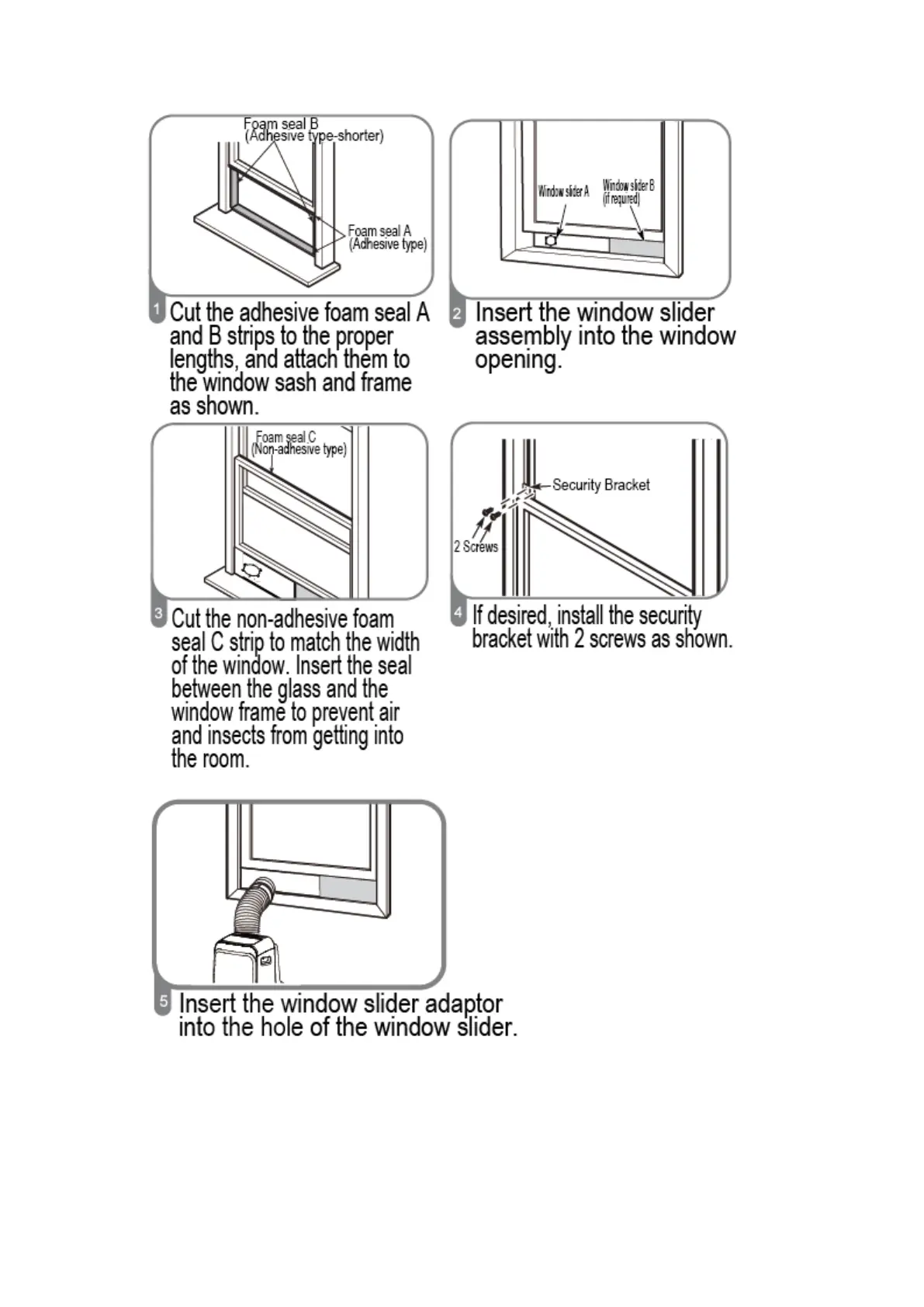 Foam seal B
(Adhesive type-shorter)

Foam seal A
(Adhesive type)

1 Cut the adhesive foam seal A and B strips to the proper lengths, and attach them to the window sash and frame as shown.

Window slider A

Window slider B
(if required)

2 Insert the window slider assembly into the window opening.

Foam seal C
(Non-adhesive type)

3 Cut the non-adhesive foam seal C strip to match the width of the window. Insert the seal between the glass and the window frame to prevent air and insects from getting into the room.

Security Bracket

2 Screws

4 If desired, install the security bracket with 2 screws as shown.

5 Insert the window slider adaptor into the hole of the window slider.