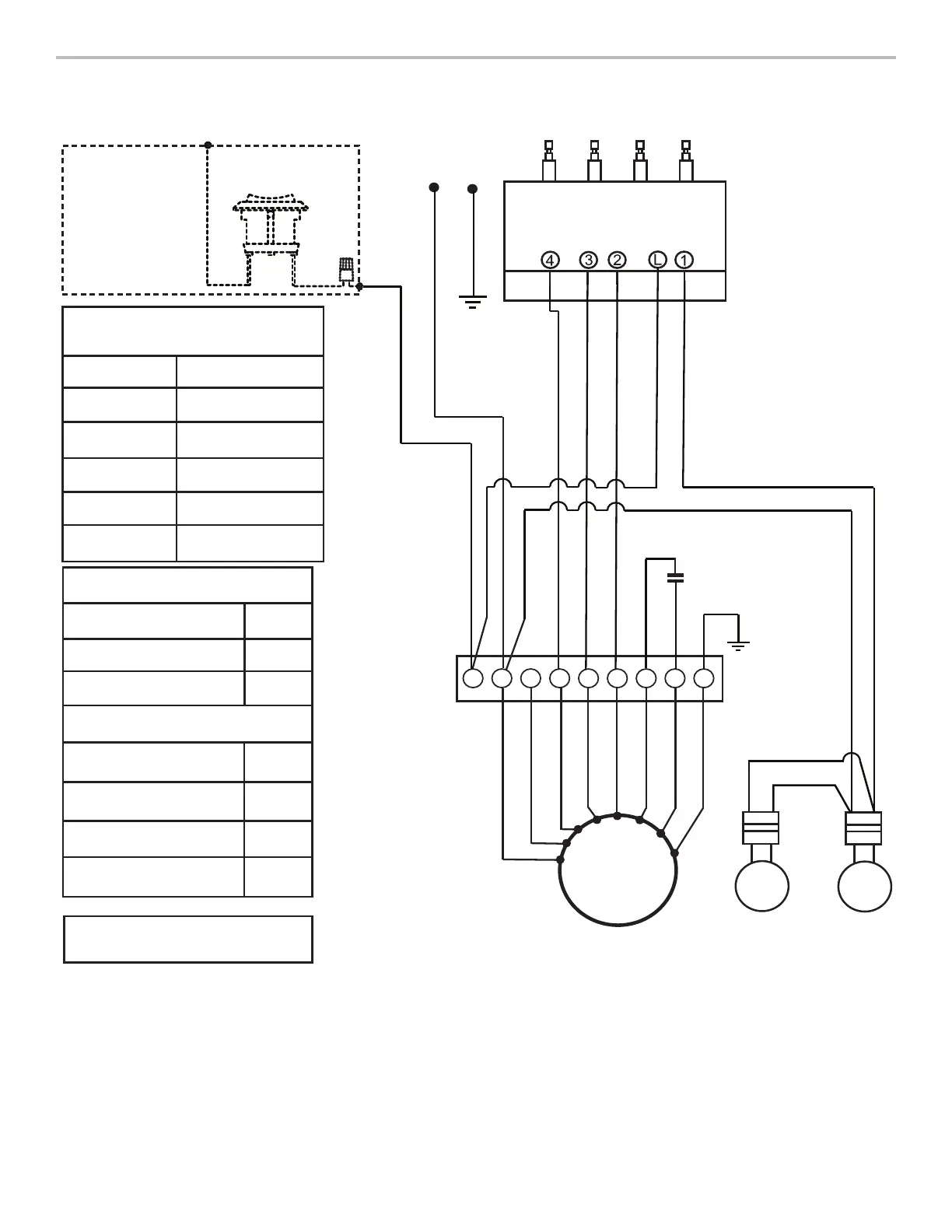 4 3 2 L 1