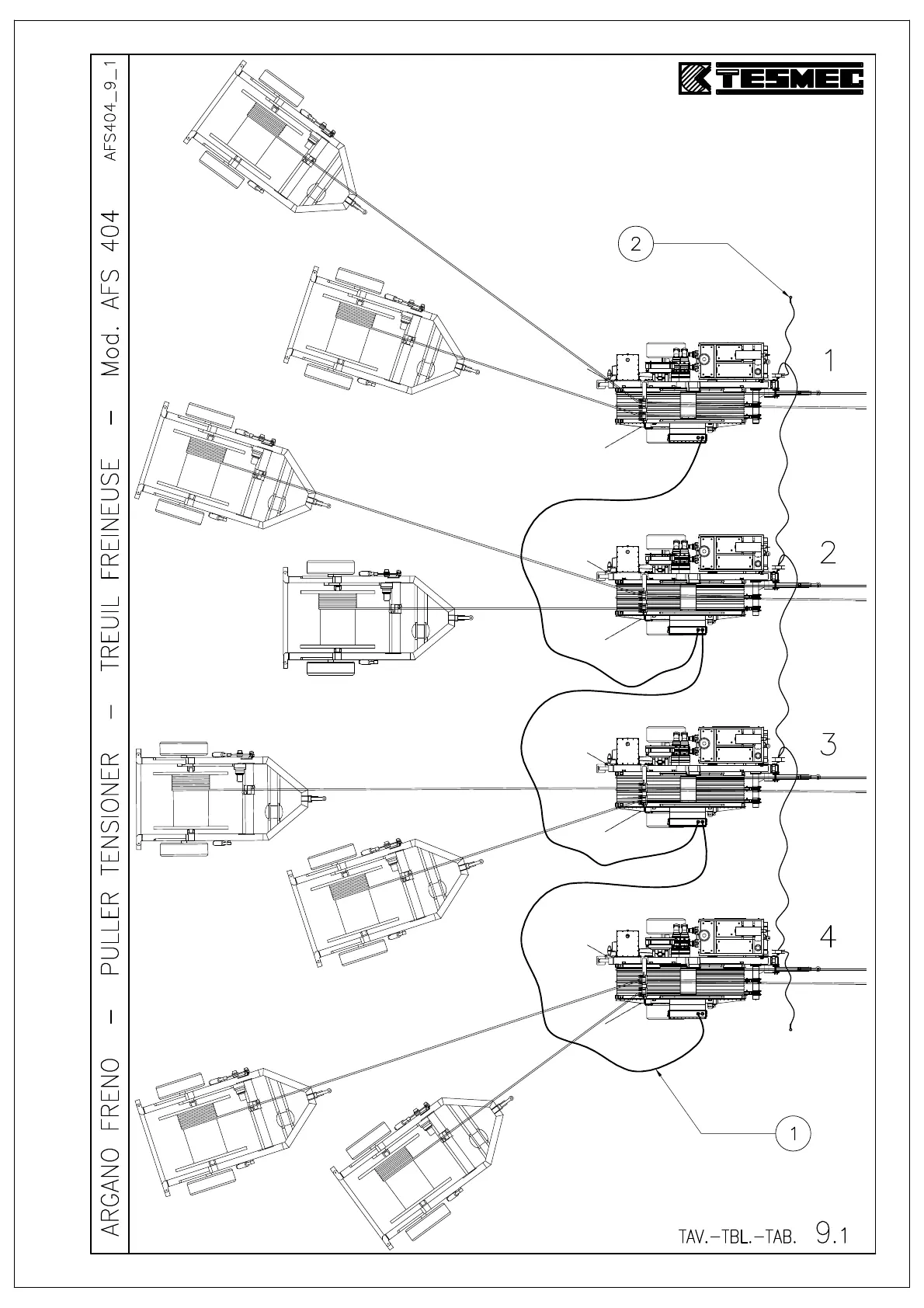 ARGANO FRENO – PULLER TENSIONER – TREUIL FREINEUSE – Mod. AFS 404 AFS404_9_1

TESMEC

2

1

2

3

4

1

TAV.-TBL.-TAB. 9.1