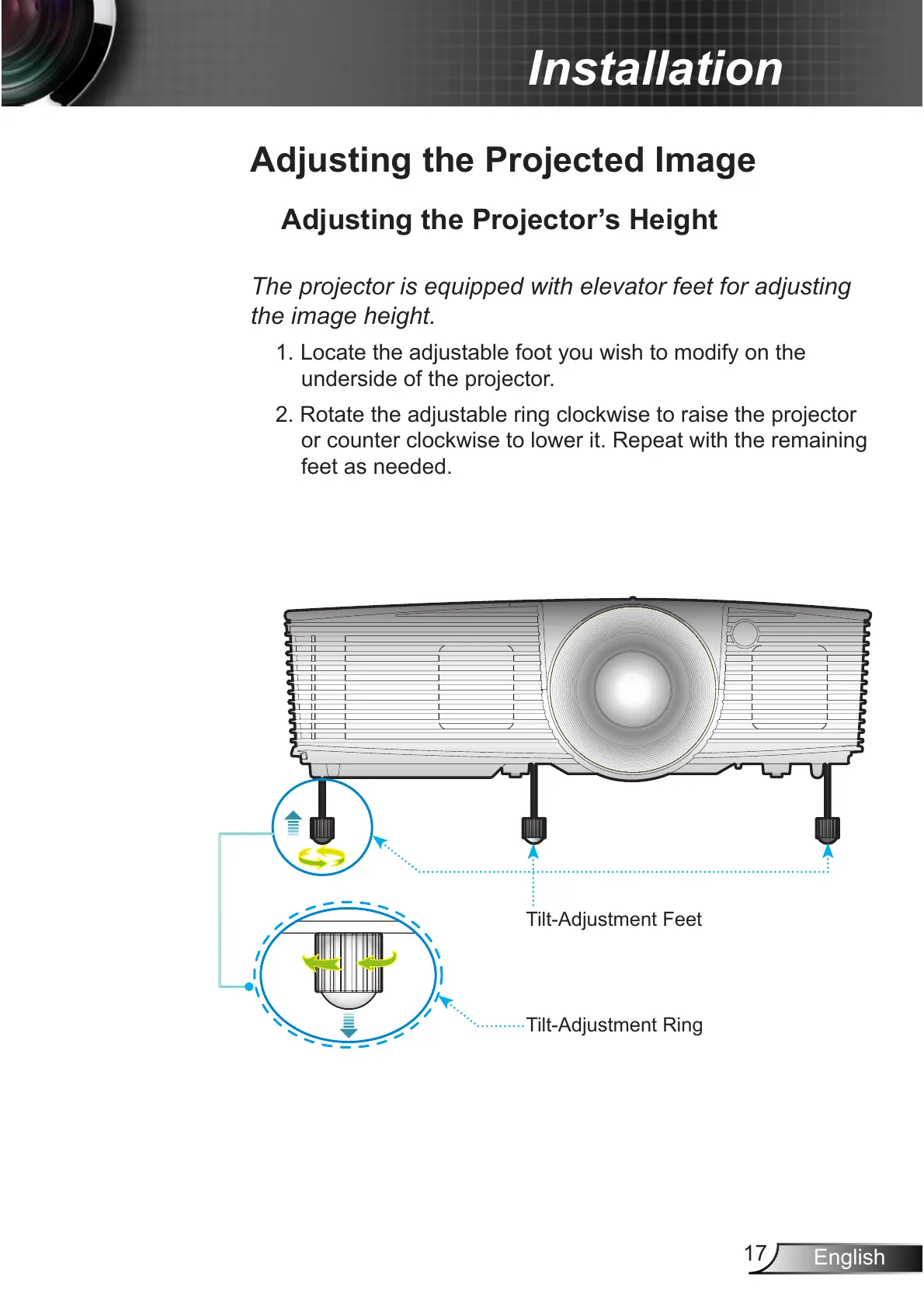 Installation

Adjusting the Projected Image

Adjusting the Projector's Height

The projector is equipped with elevator feet for adjusting the image height.

1. Locate the adjustable foot you wish to modify on the underside of the projector.

2. Rotate the adjustable ring clockwise to raise the projector or counter clockwise to lower it. Repeat with the remaining feet as needed.

Tilt-Adjustment Feet

Tilt-Adjustment Ring

17 English