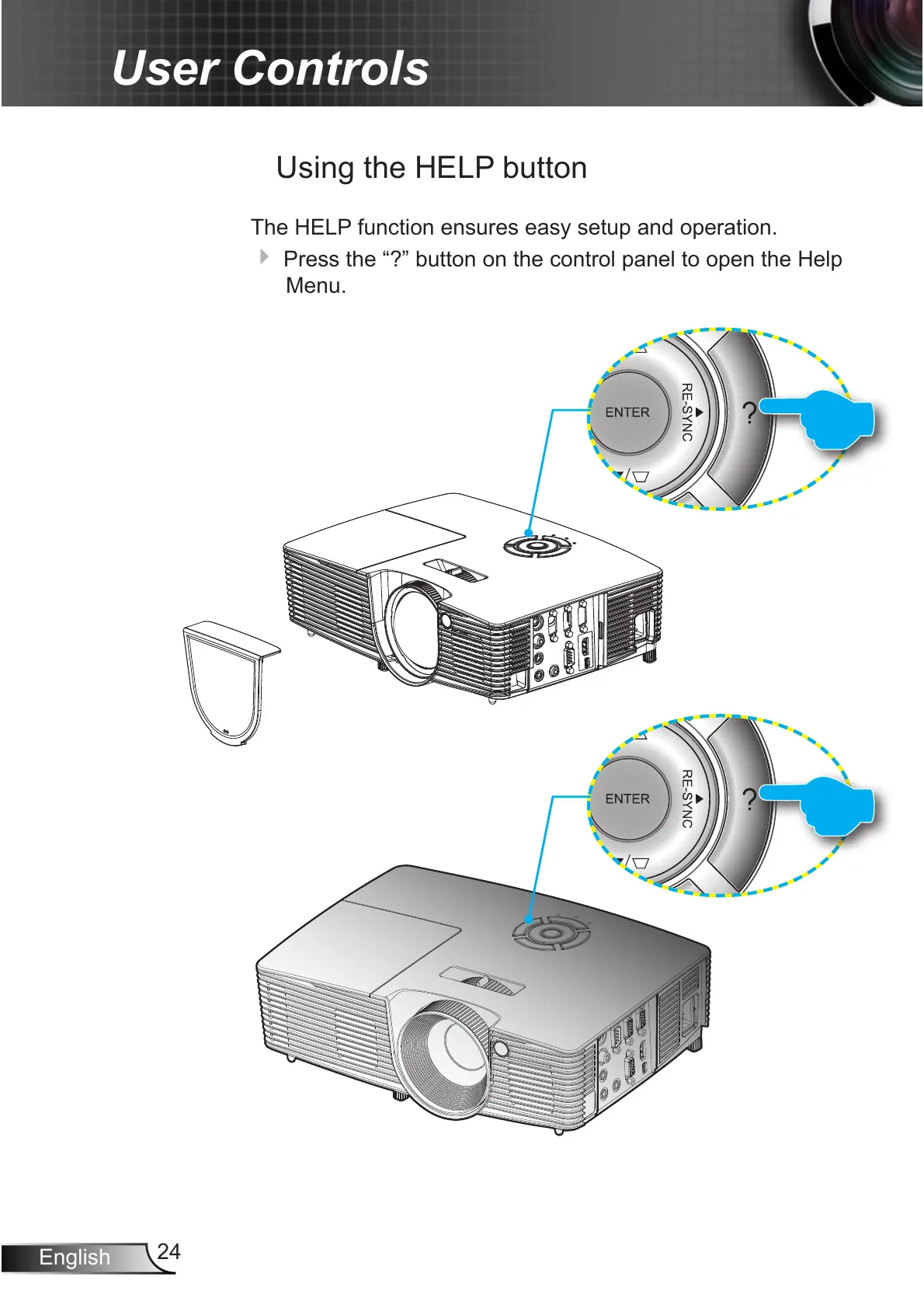 User Controls

Using the HELP button

The HELP function ensures easy setup and operation.

Press the “?” button on the control panel to open the Help Menu.

ENTER
RE-SYNC
?

ENTER
RE-SYNC
?

English 24