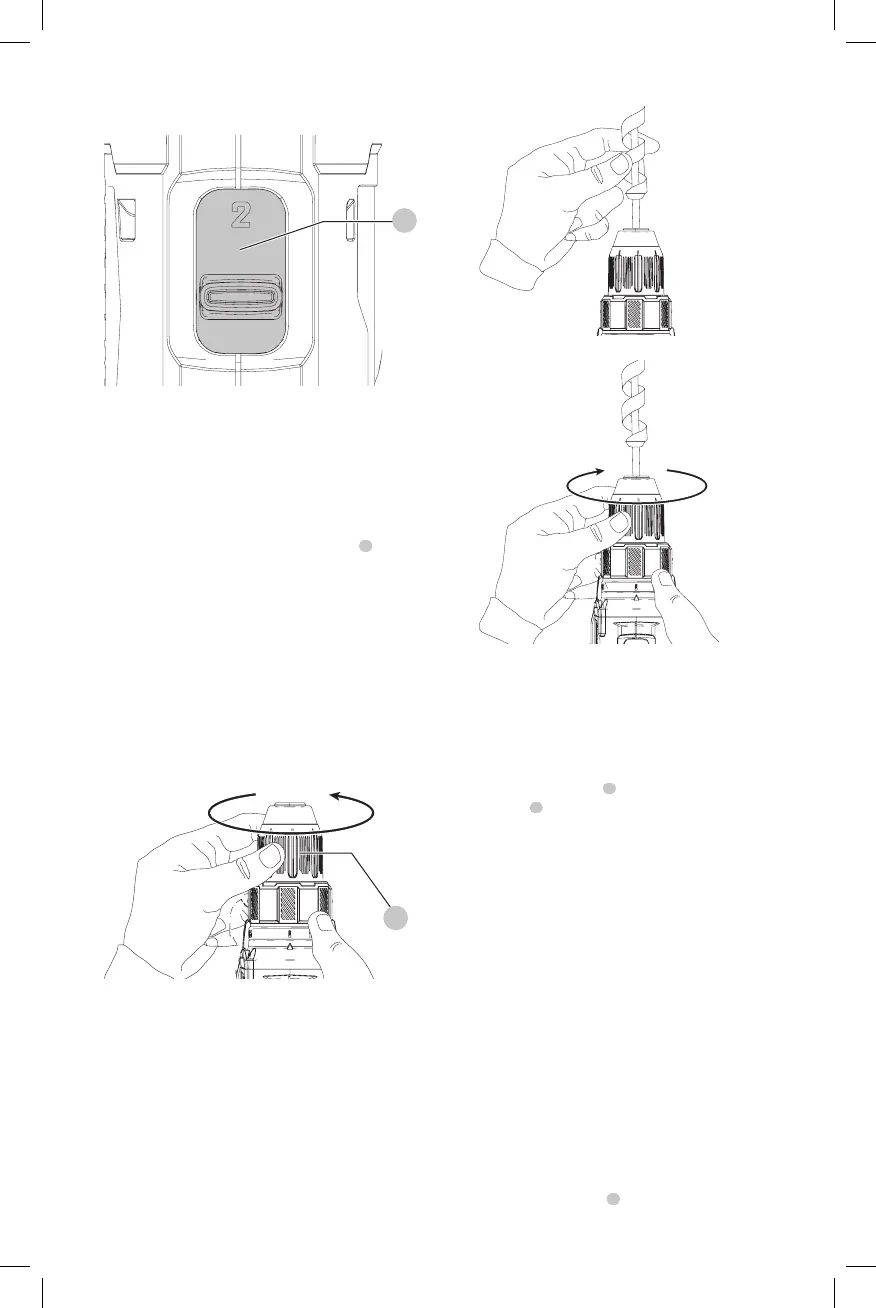 2