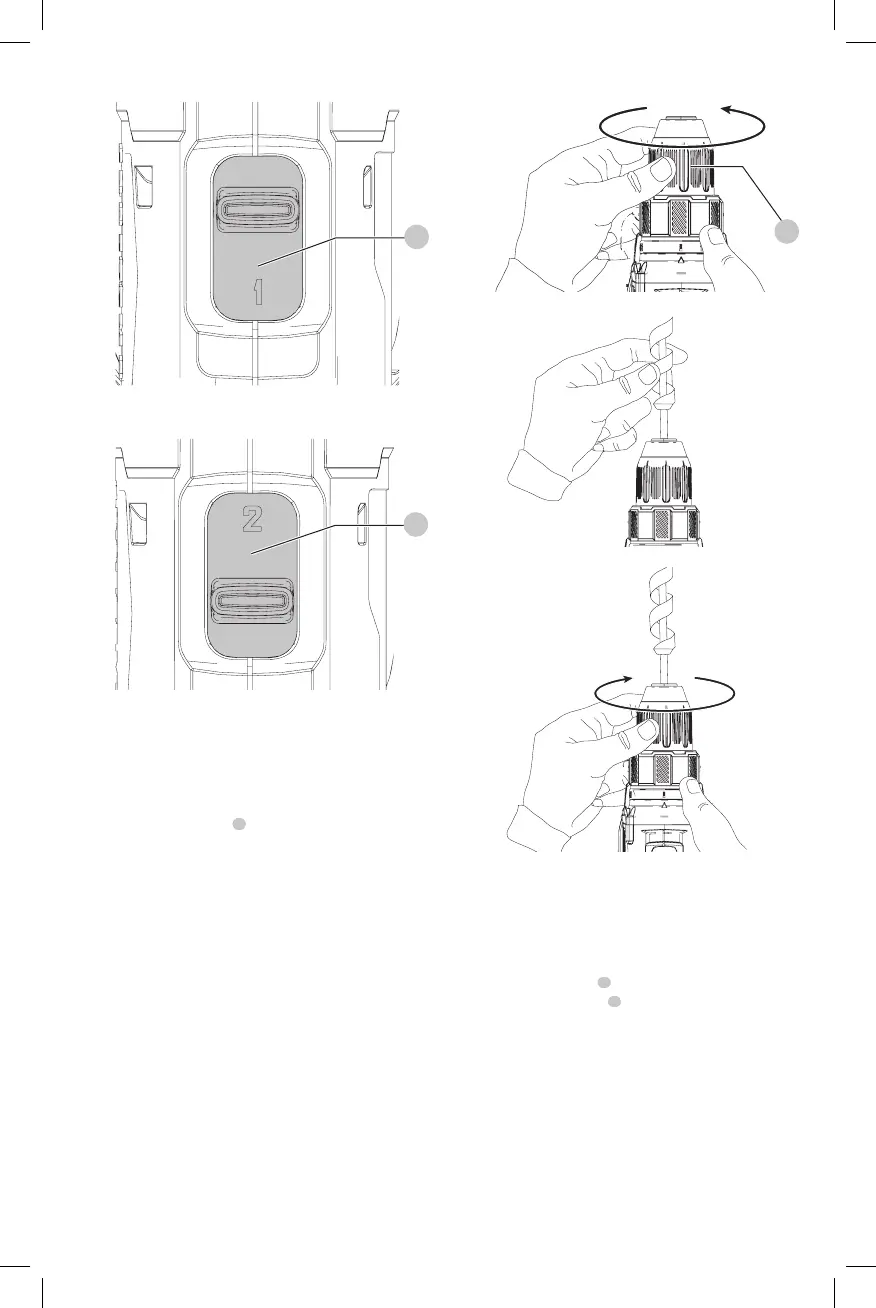 1

2