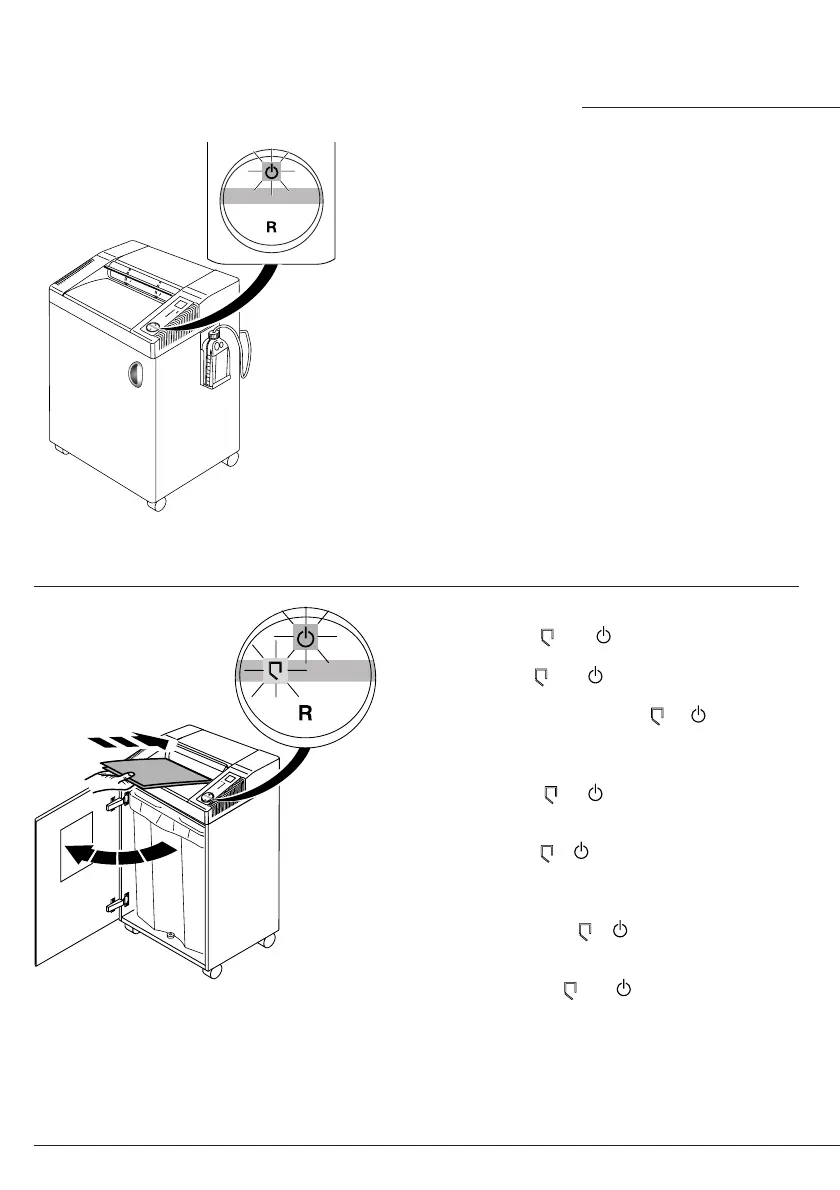 R

R