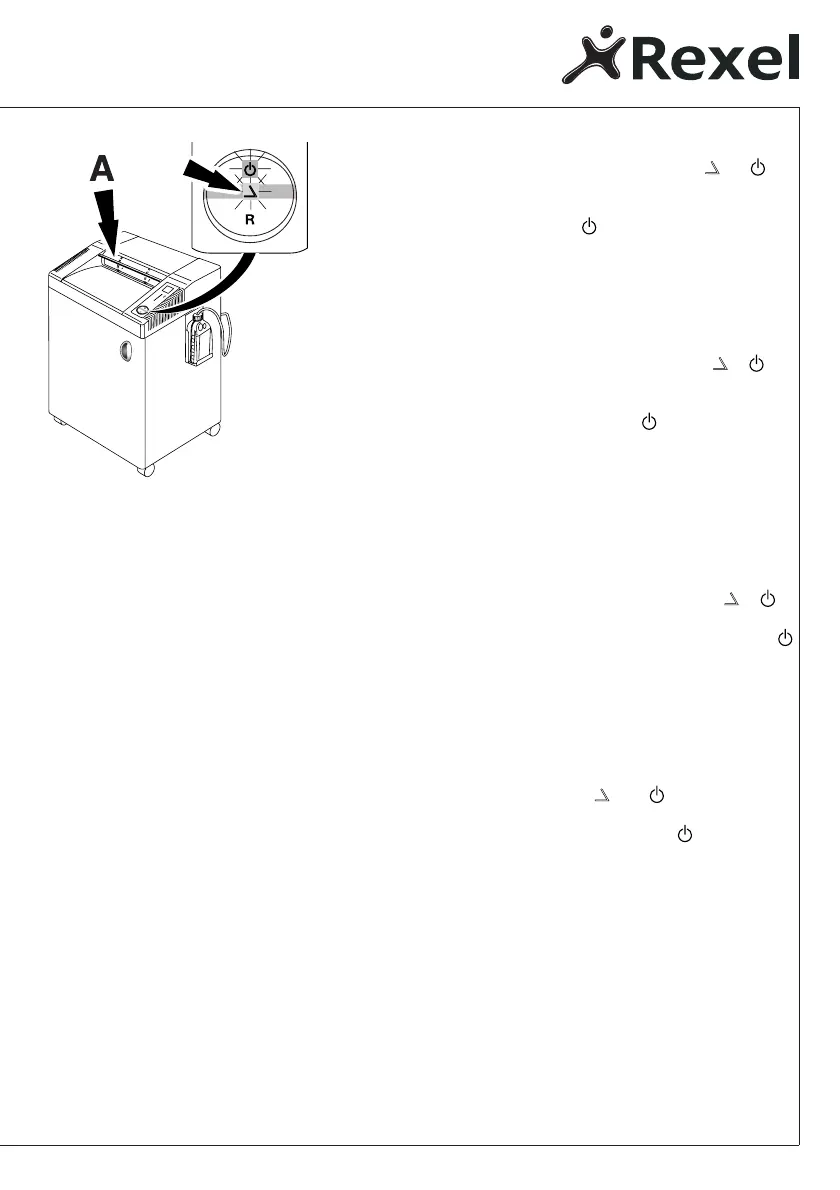 Rexel

A

R