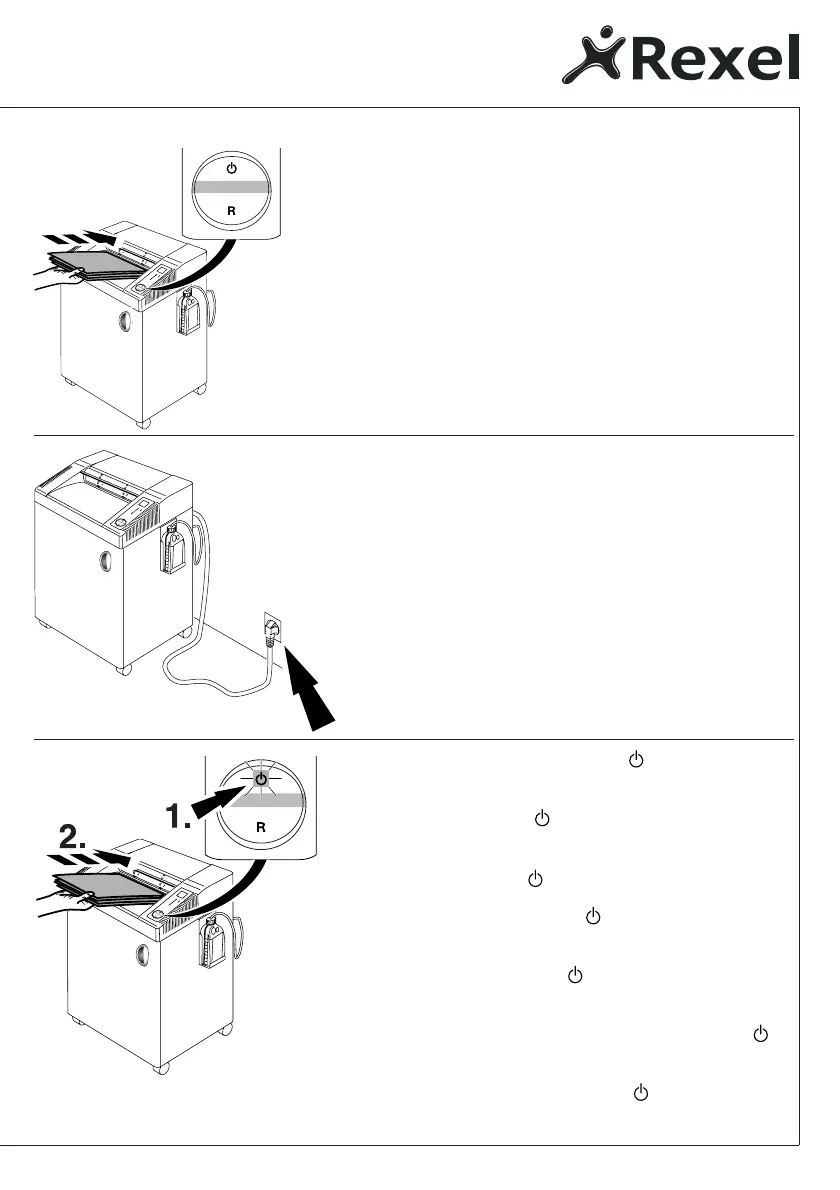 Rexel

R

1.

2.

R