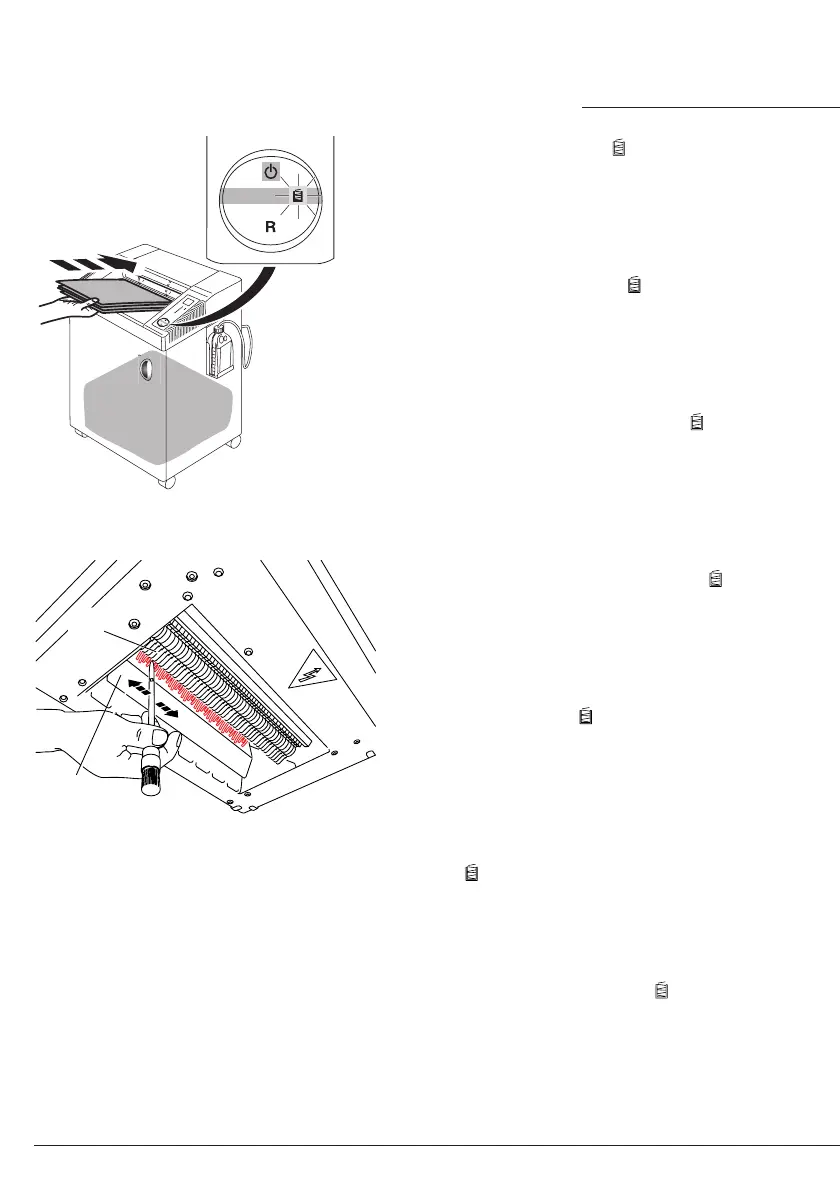 R