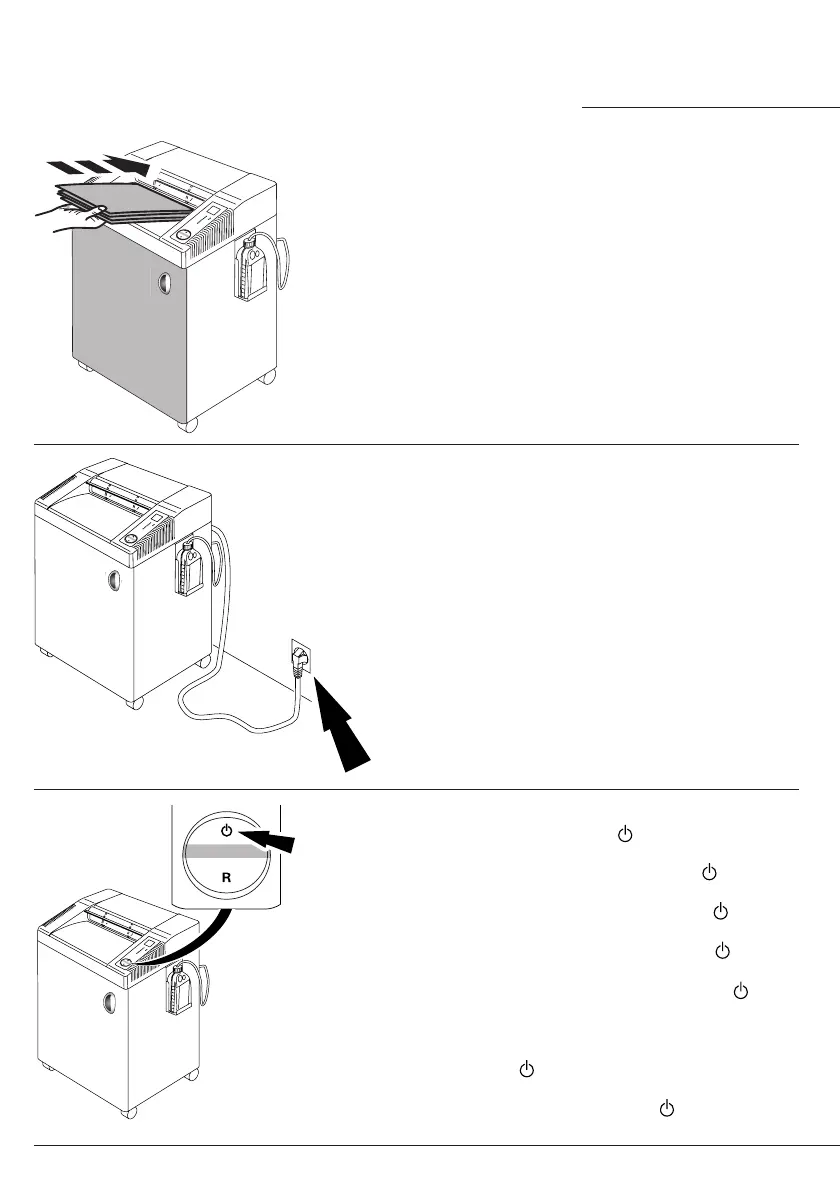 R