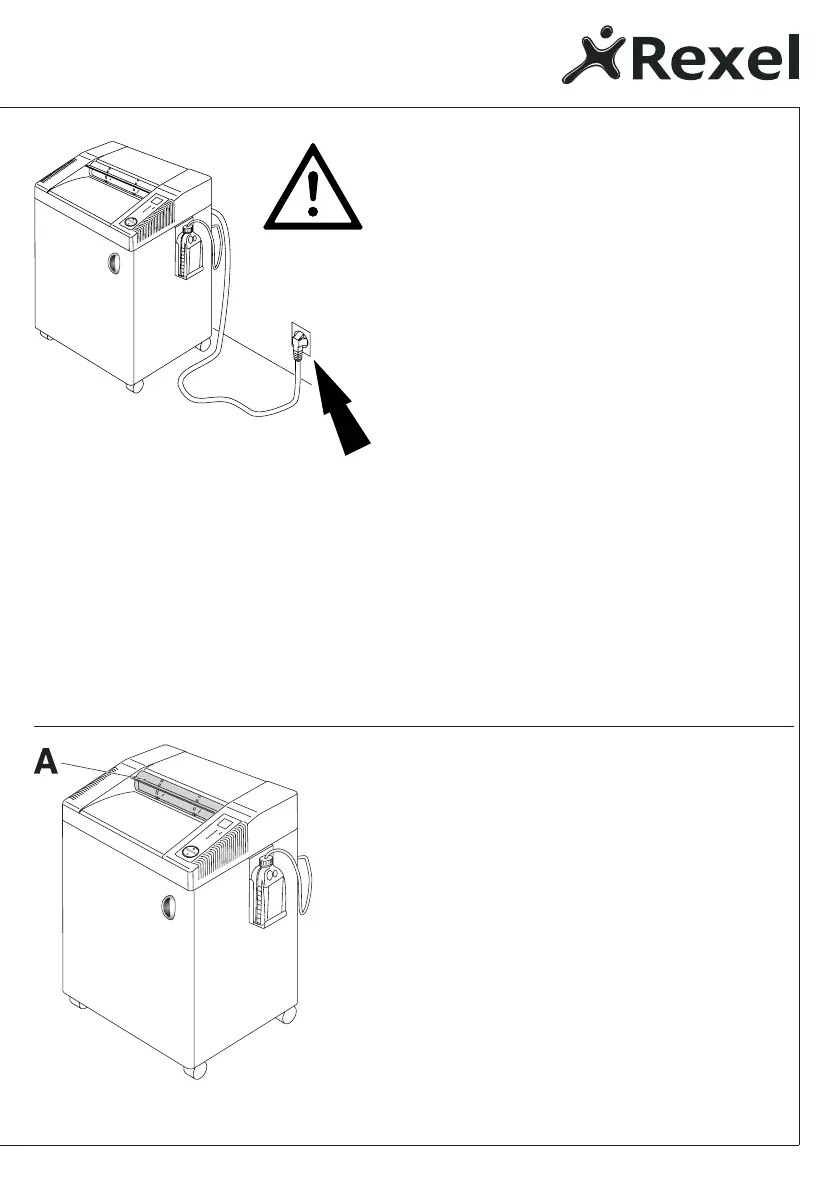 Rexel

A