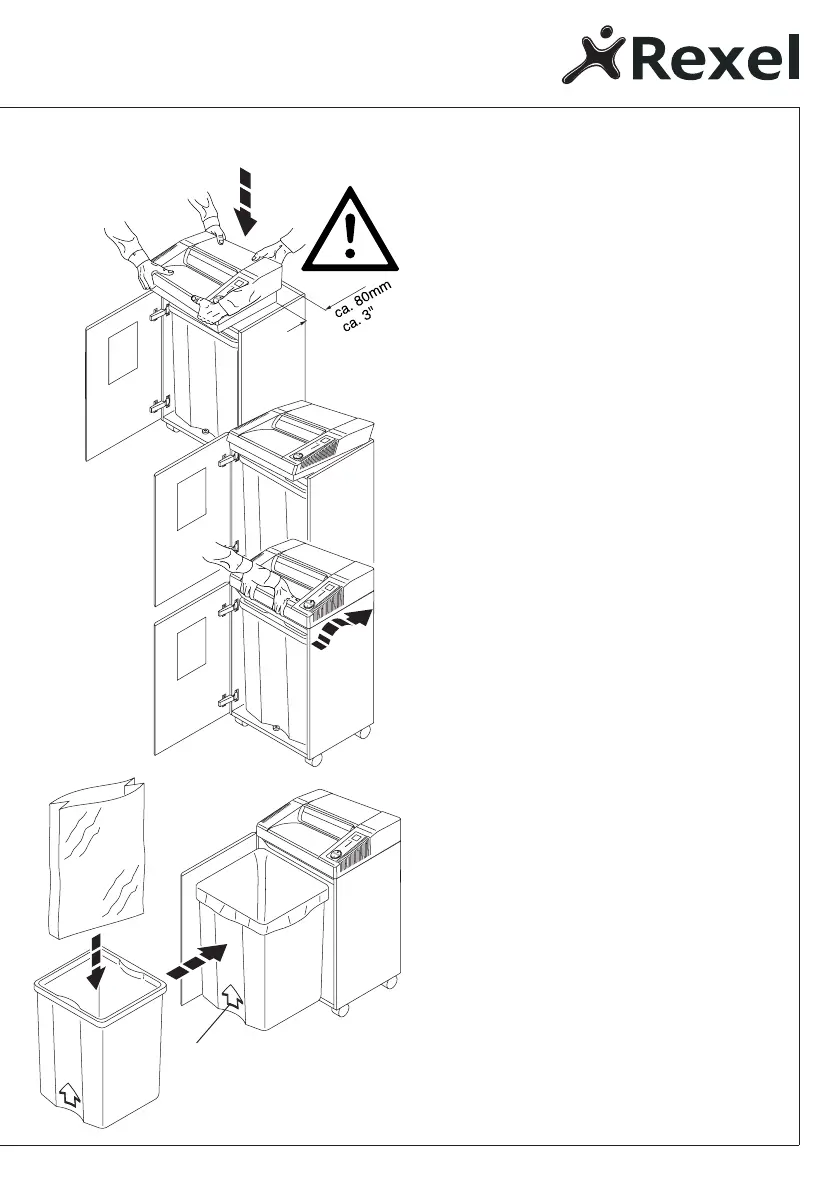 Rexel

ca. 80mm
ca. 3"