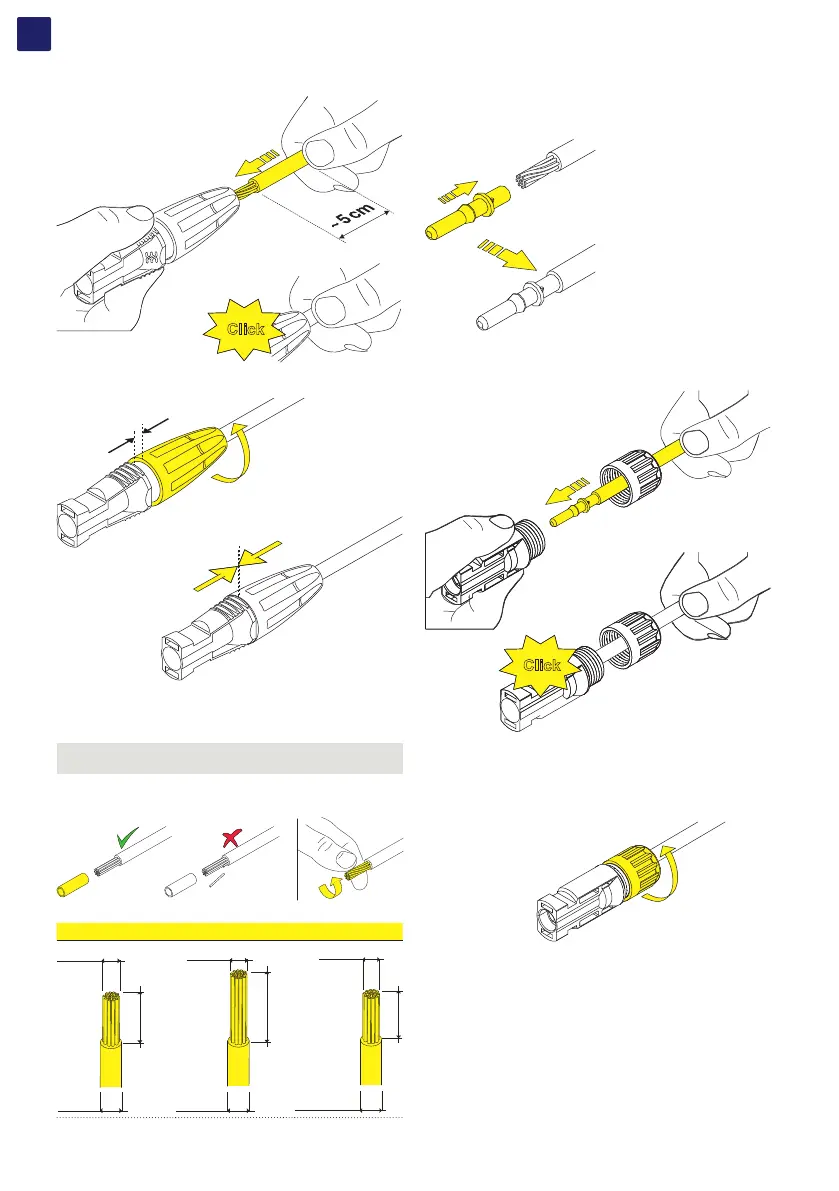 ~5 cm

Click

Click