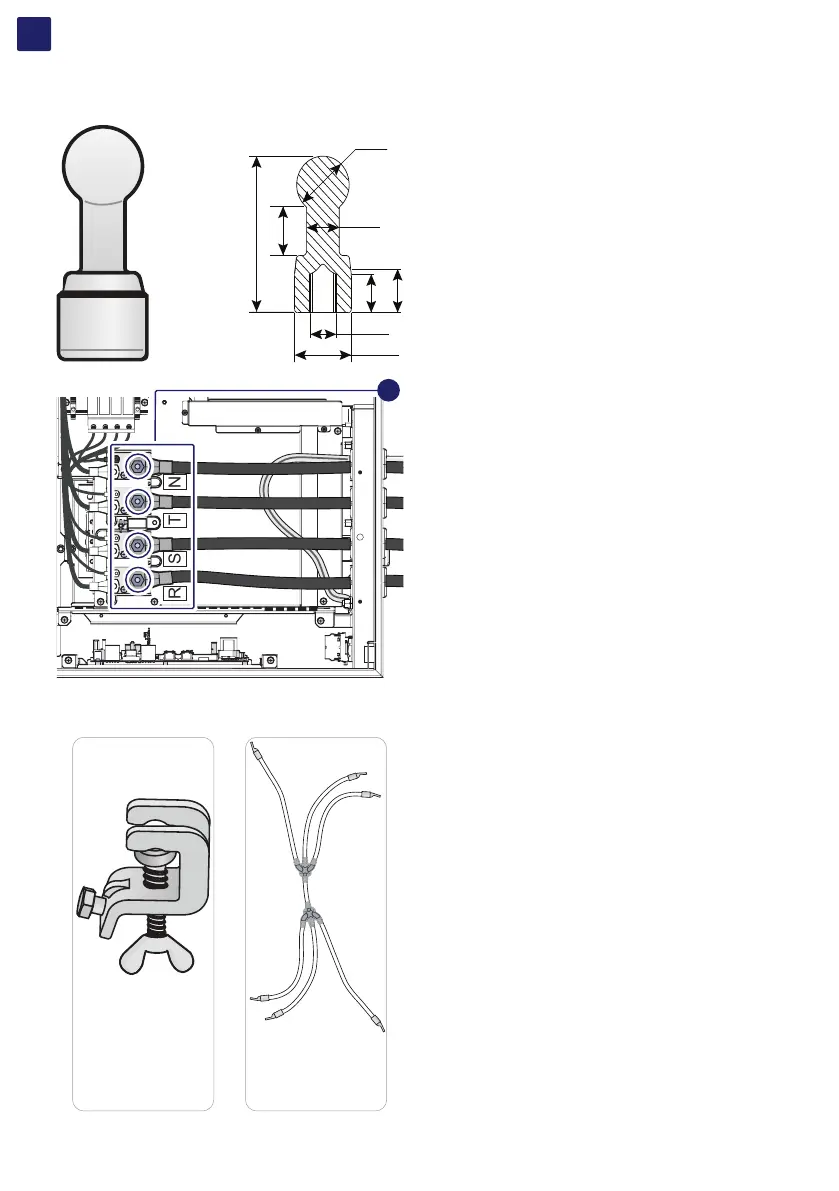 N
T
S
R