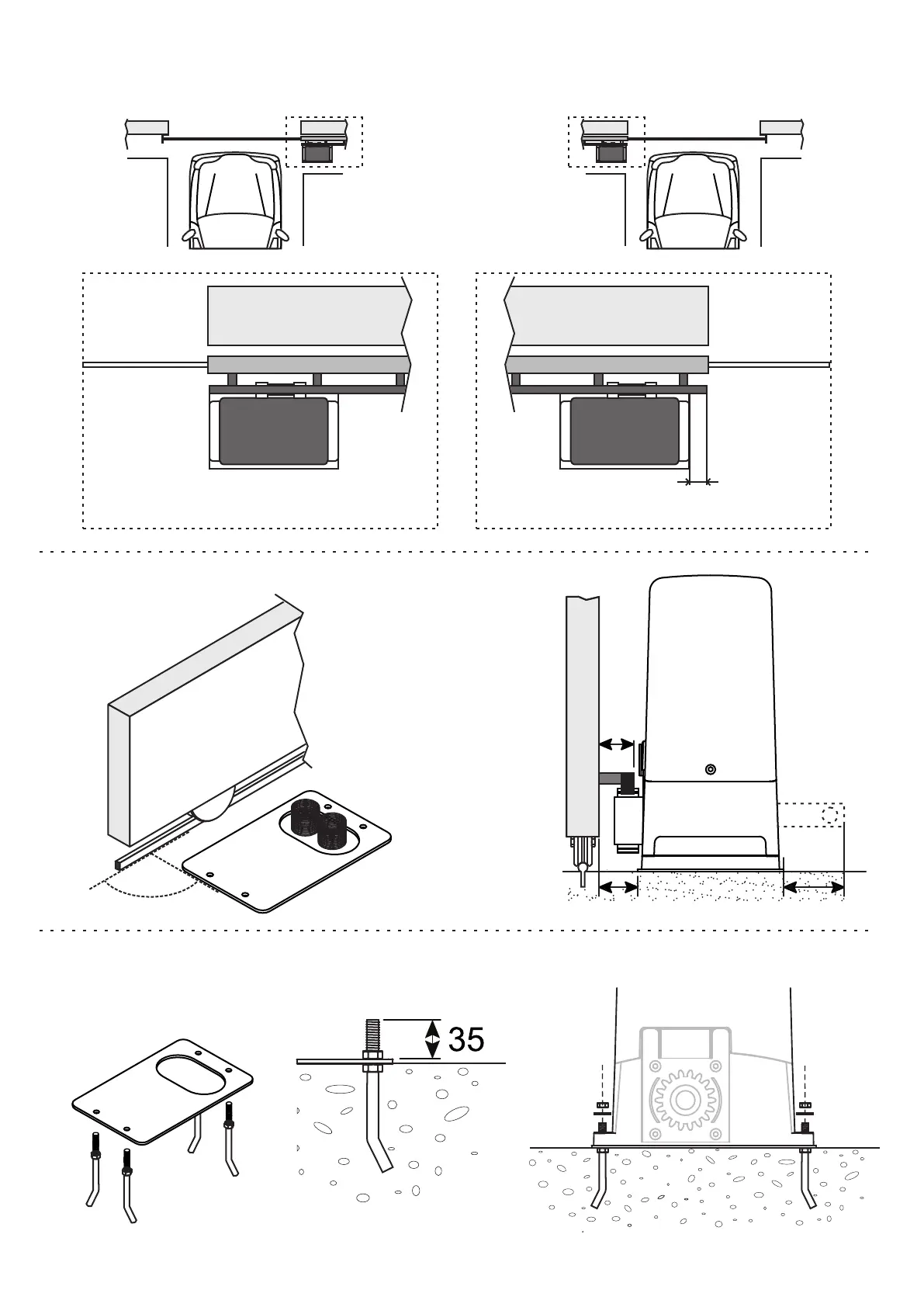 35