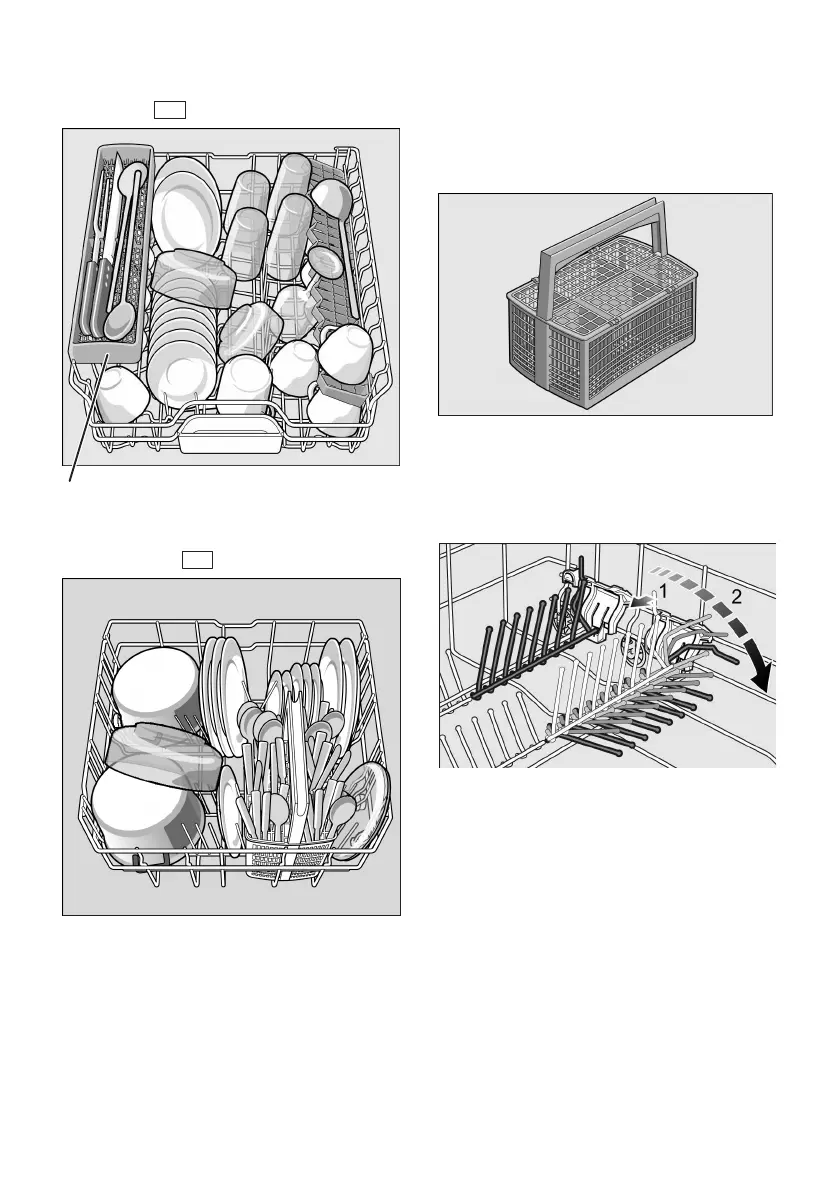 1

2