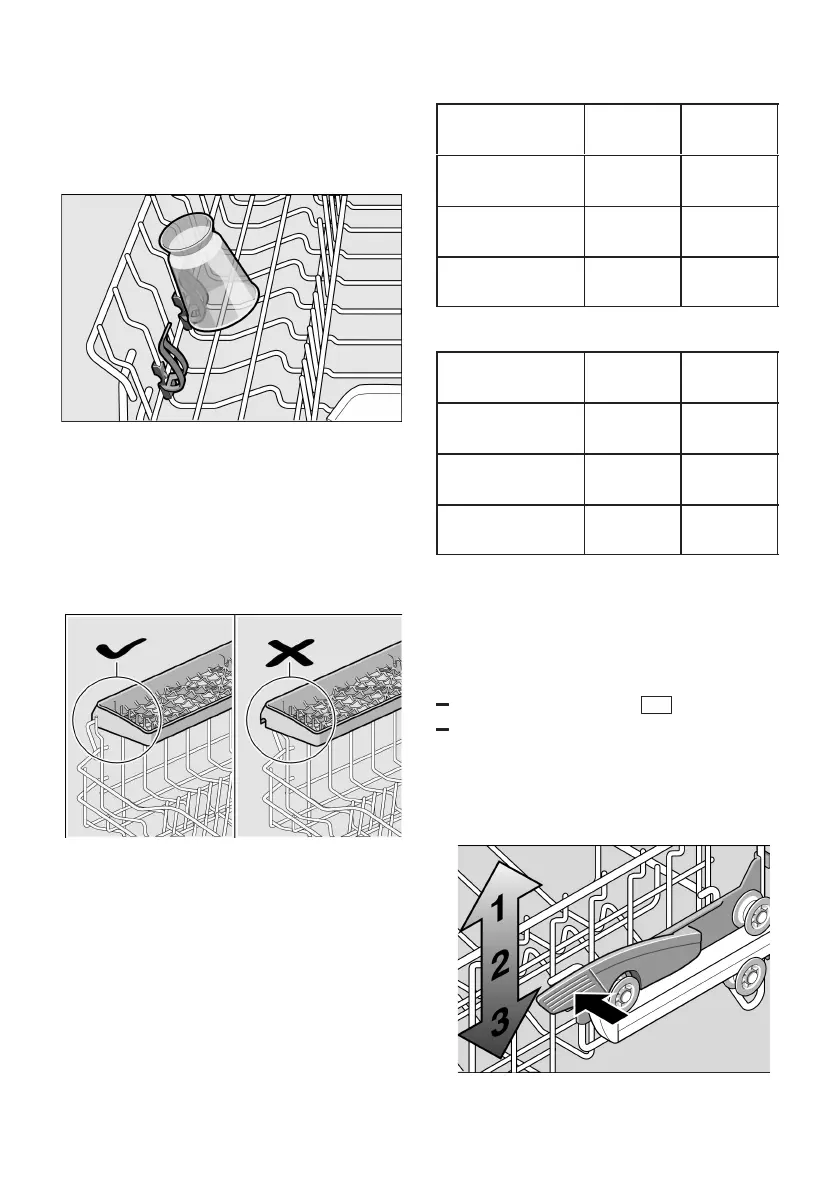 1
2
3