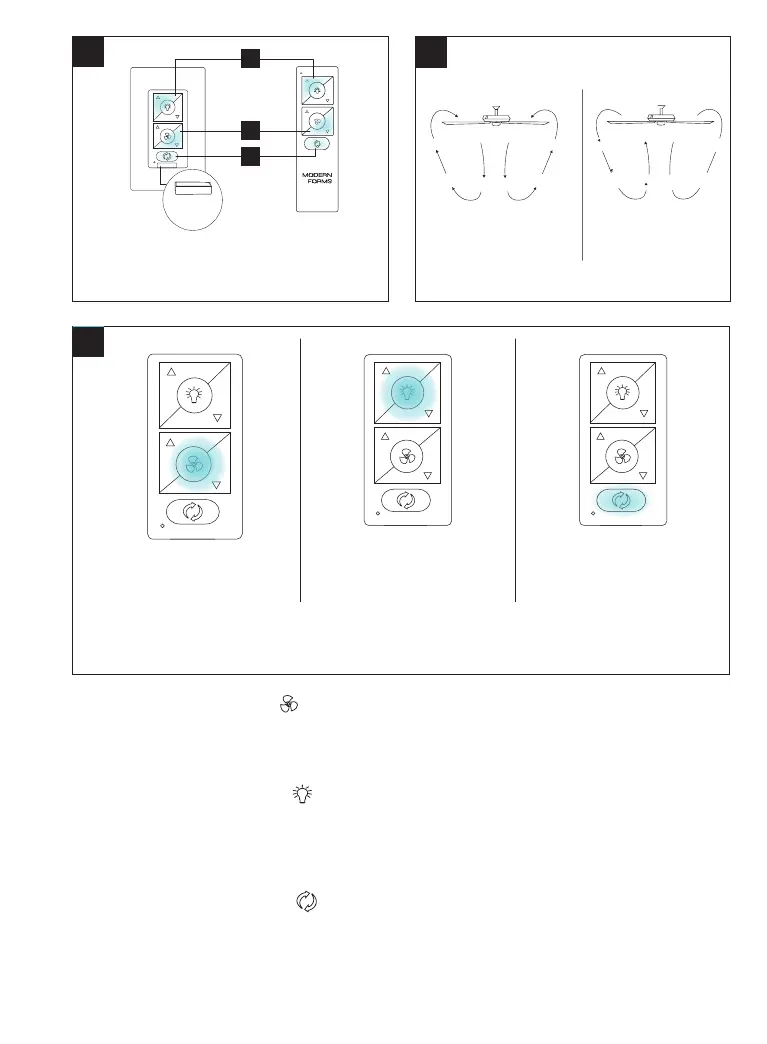 MODERN FORMS