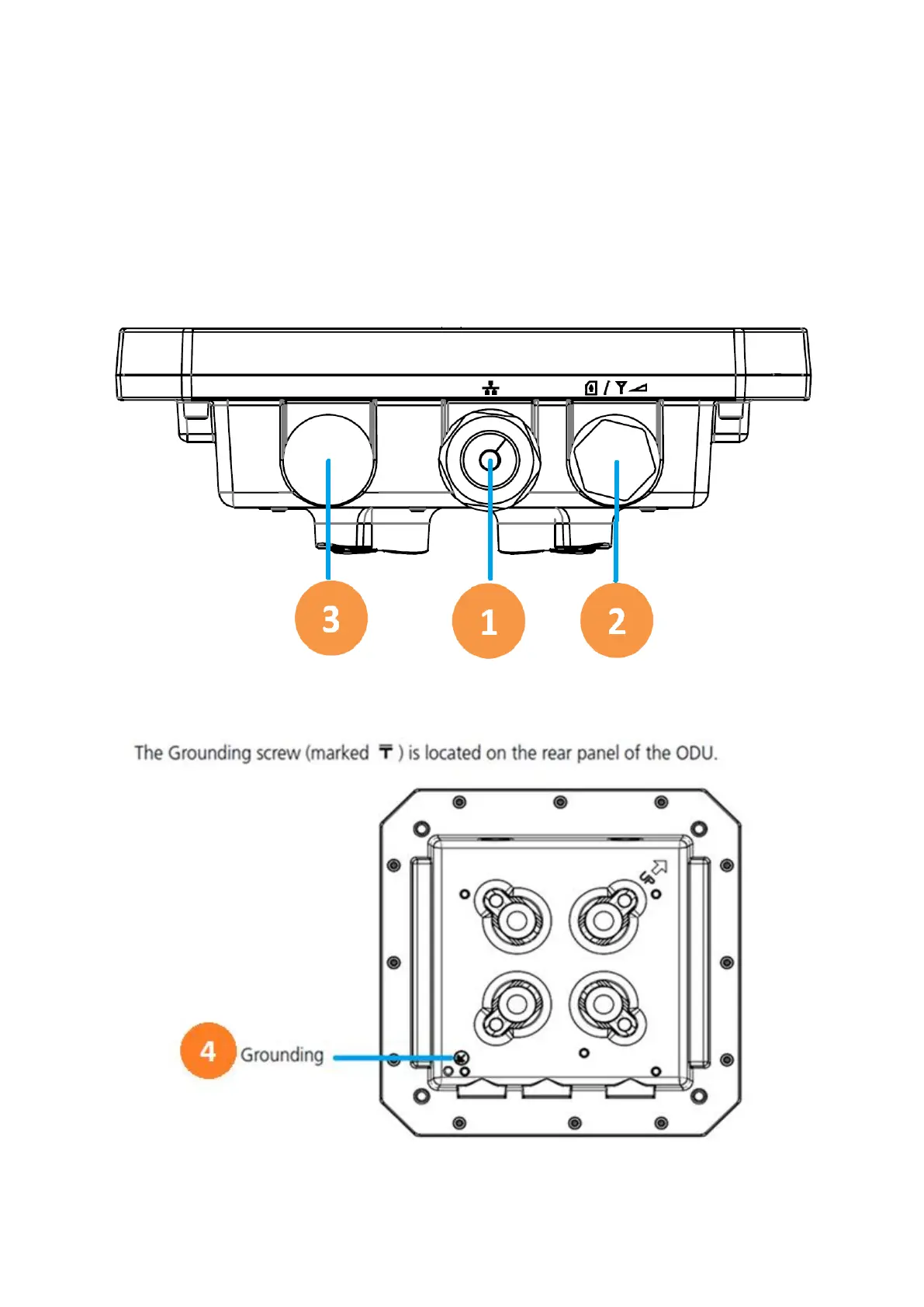 3

1

2

The Grounding screw (marked ⏚ ) is located on the rear panel of the ODU.

UP

4 Grounding