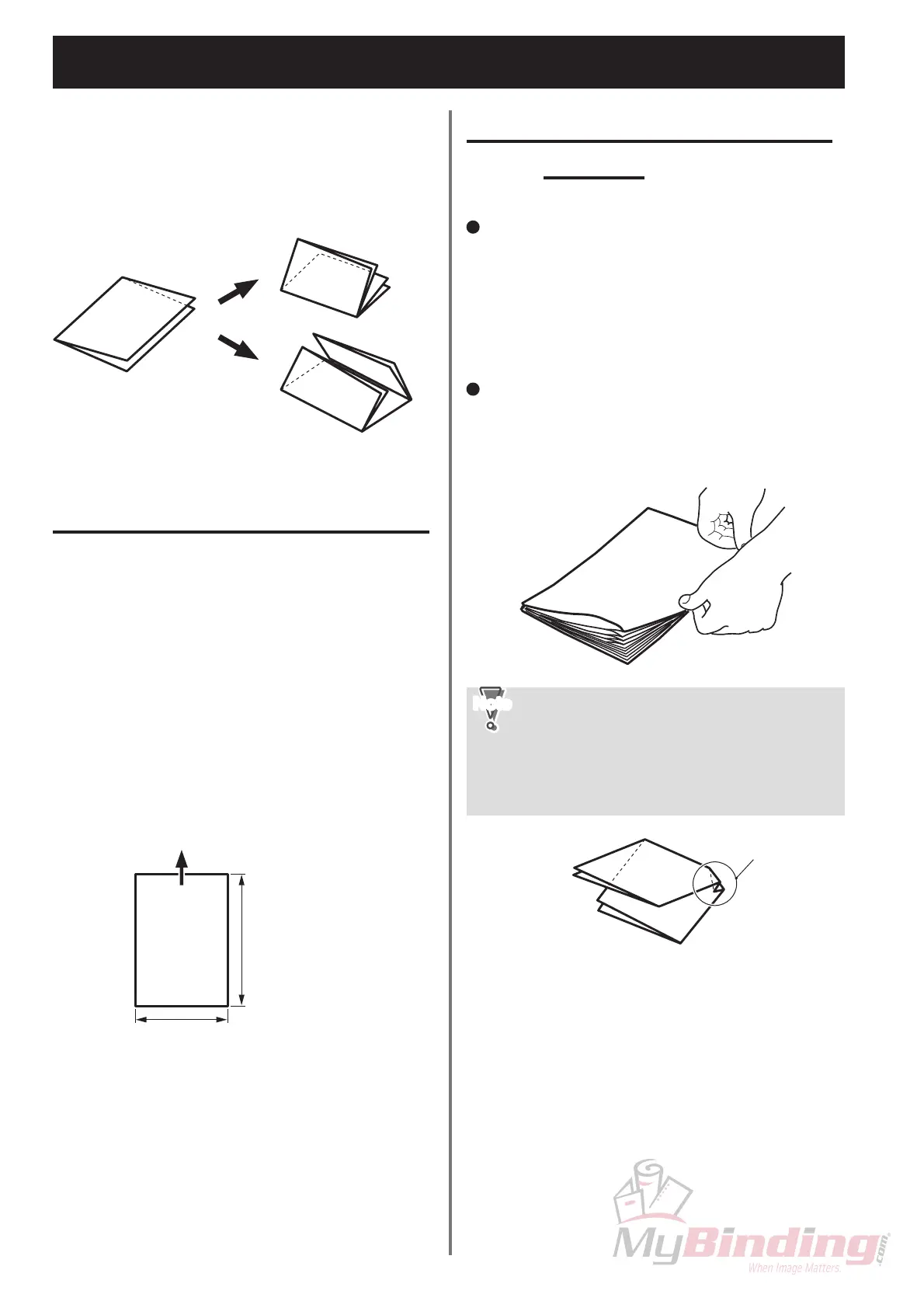 Note

MyBinding.com
When Image Matters.