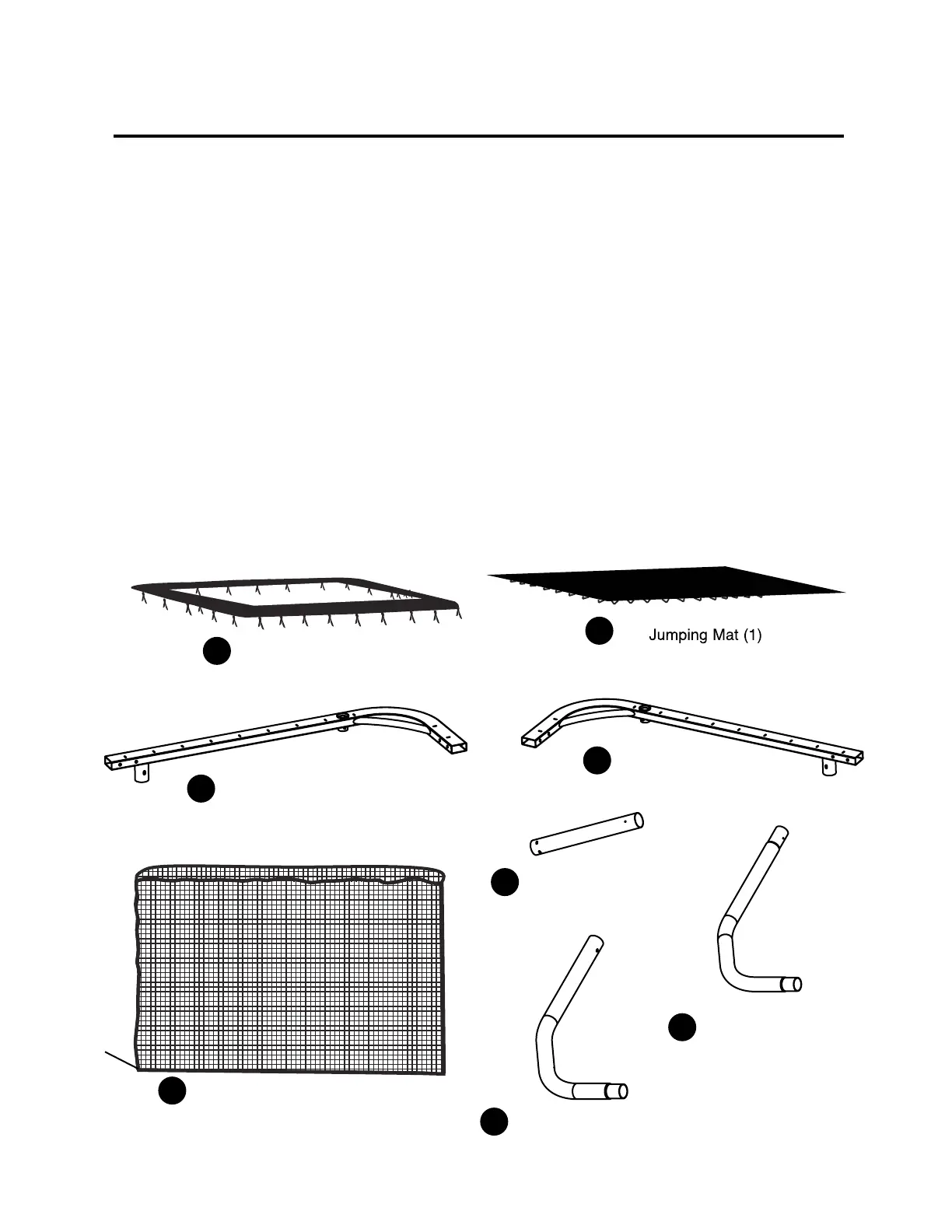 Jumping Mat (1)