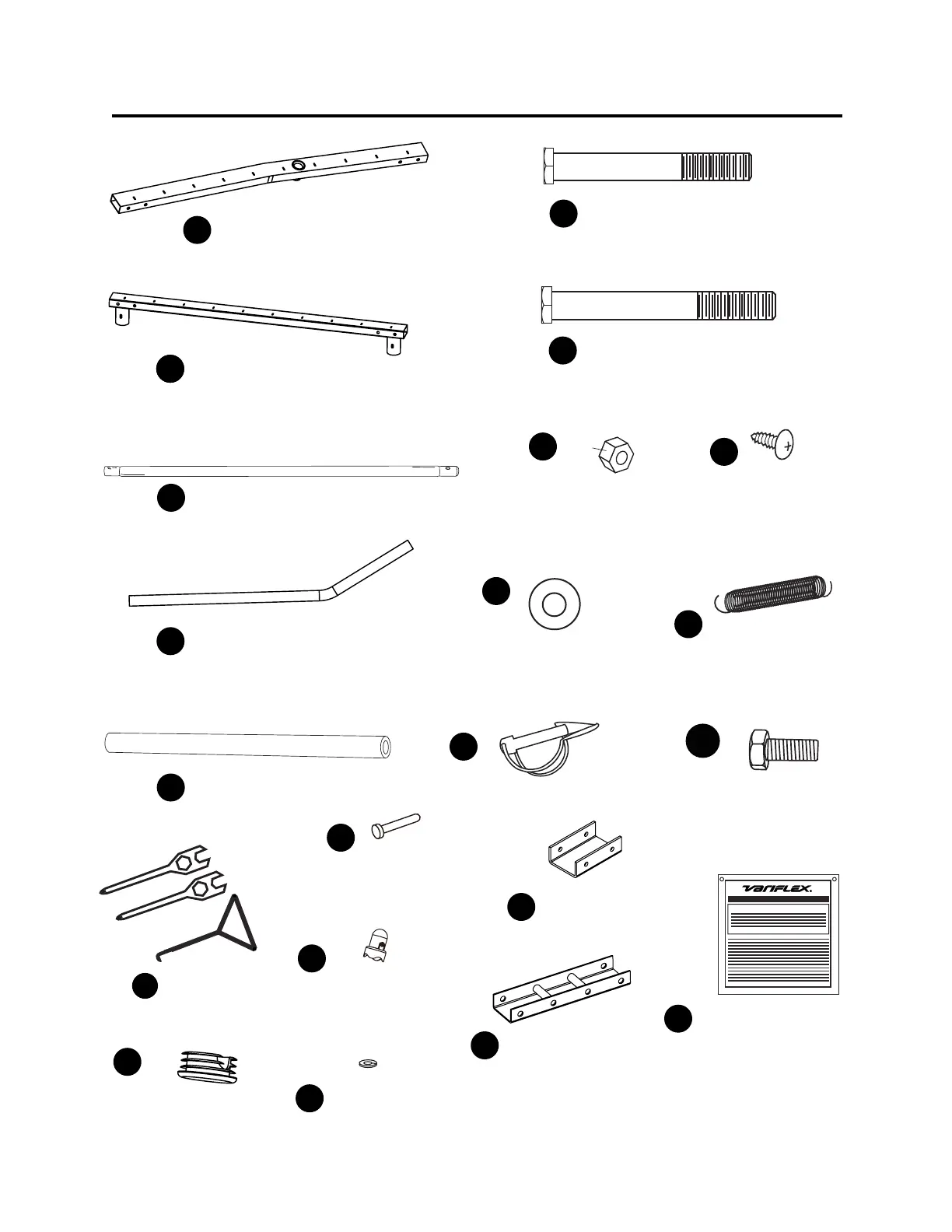 VARIFLEX.