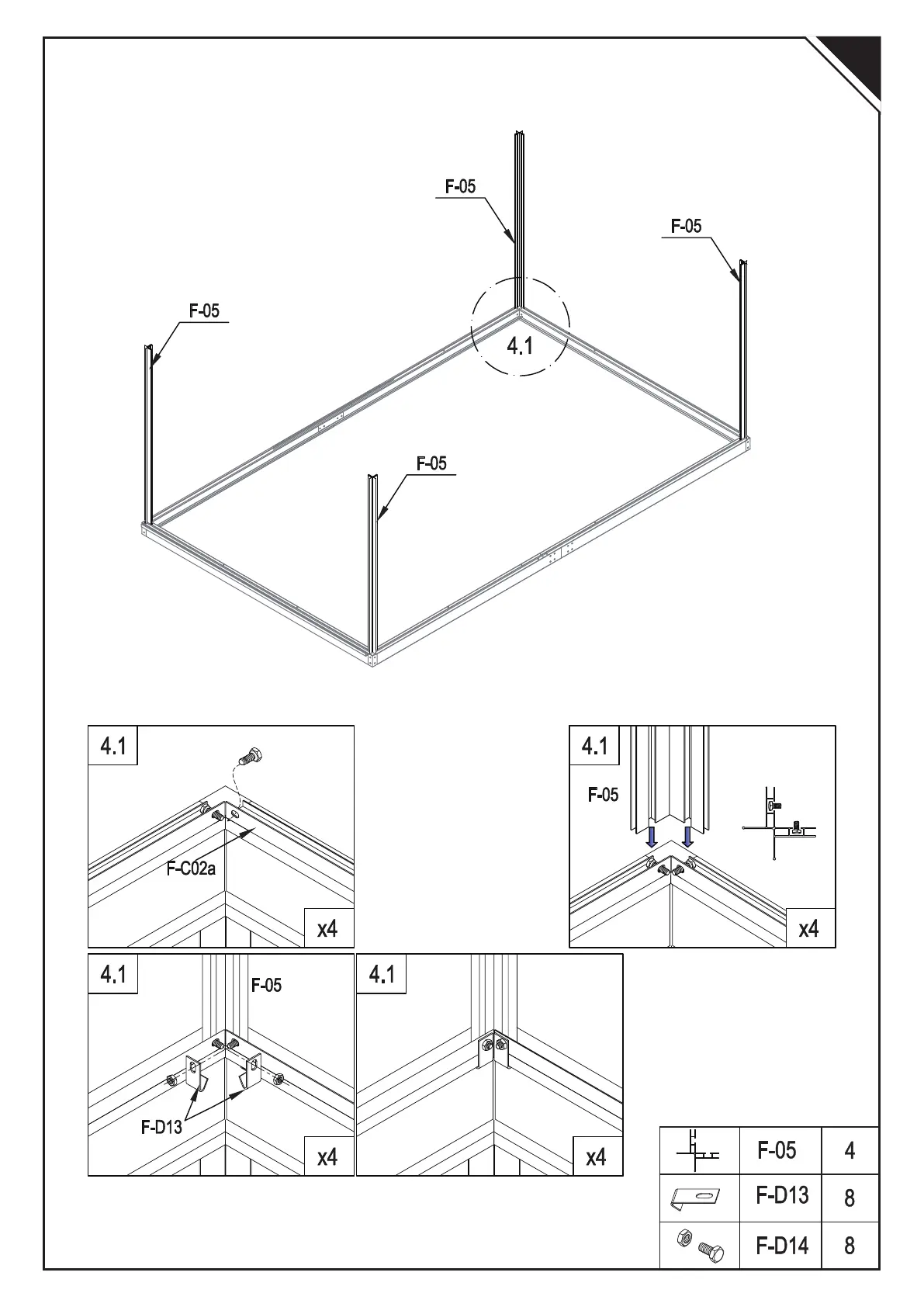 F-05

F-05

F-05

4.1

F-05

4.1

F-C02a

x4

4.1

F-05

x4

4.1

F-05

F-D13

x4

4.1

x4

| | F-05 | 4 |
|---|---|---|
| | F-D13 | 8 |
| | F-D14 | 8 |