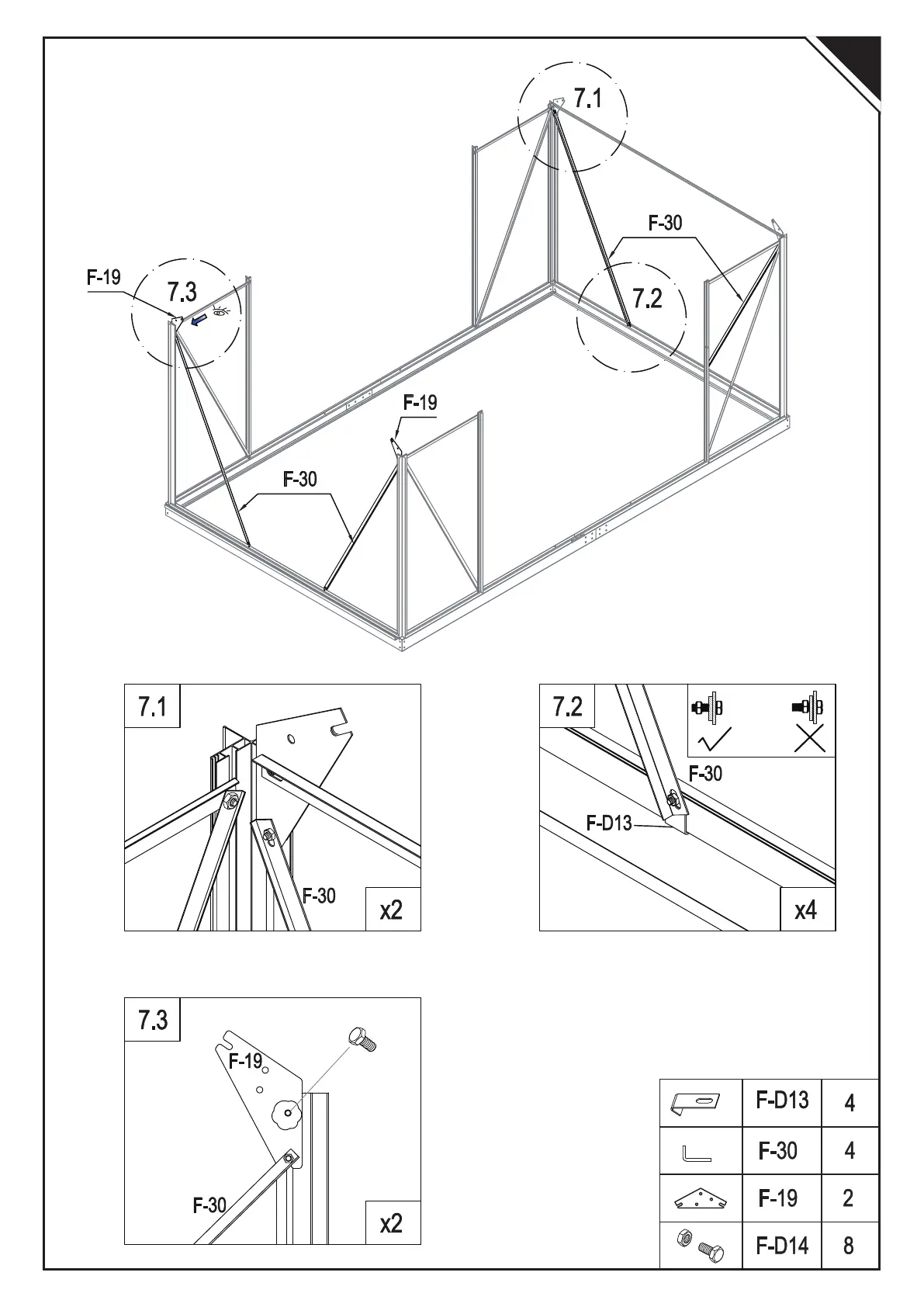 7.1

F-30

F-19

7.3

7.2

F-19

F-30

7.1

F-30

x2

7.2

F-30

F-D13

x4

7.3

F-19

F-30

x2

|  | F-D13 | 4 |
|---|---|---|
|  | F-30 | 4 |
|  | F-19 | 2 |
|  | F-D14 | 8 |