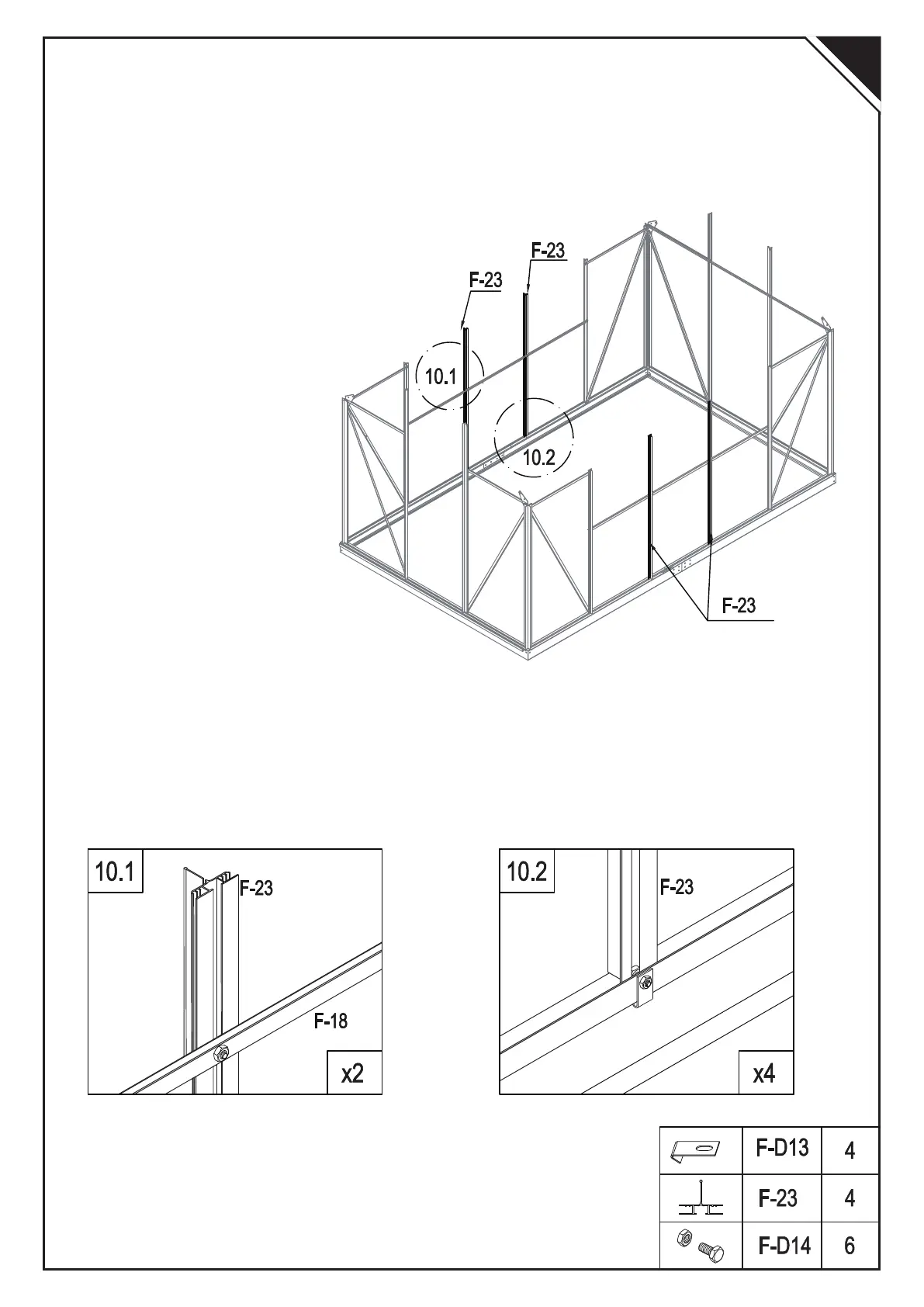 F-23

F-23

10.1

10.2

F-23

10.1

F-23

F-18

x2

10.2

F-23

x4

| | F-D13 | 4 |
|---|---|---|
| | F-23 | 4 |
| | F-D14 | 6 |