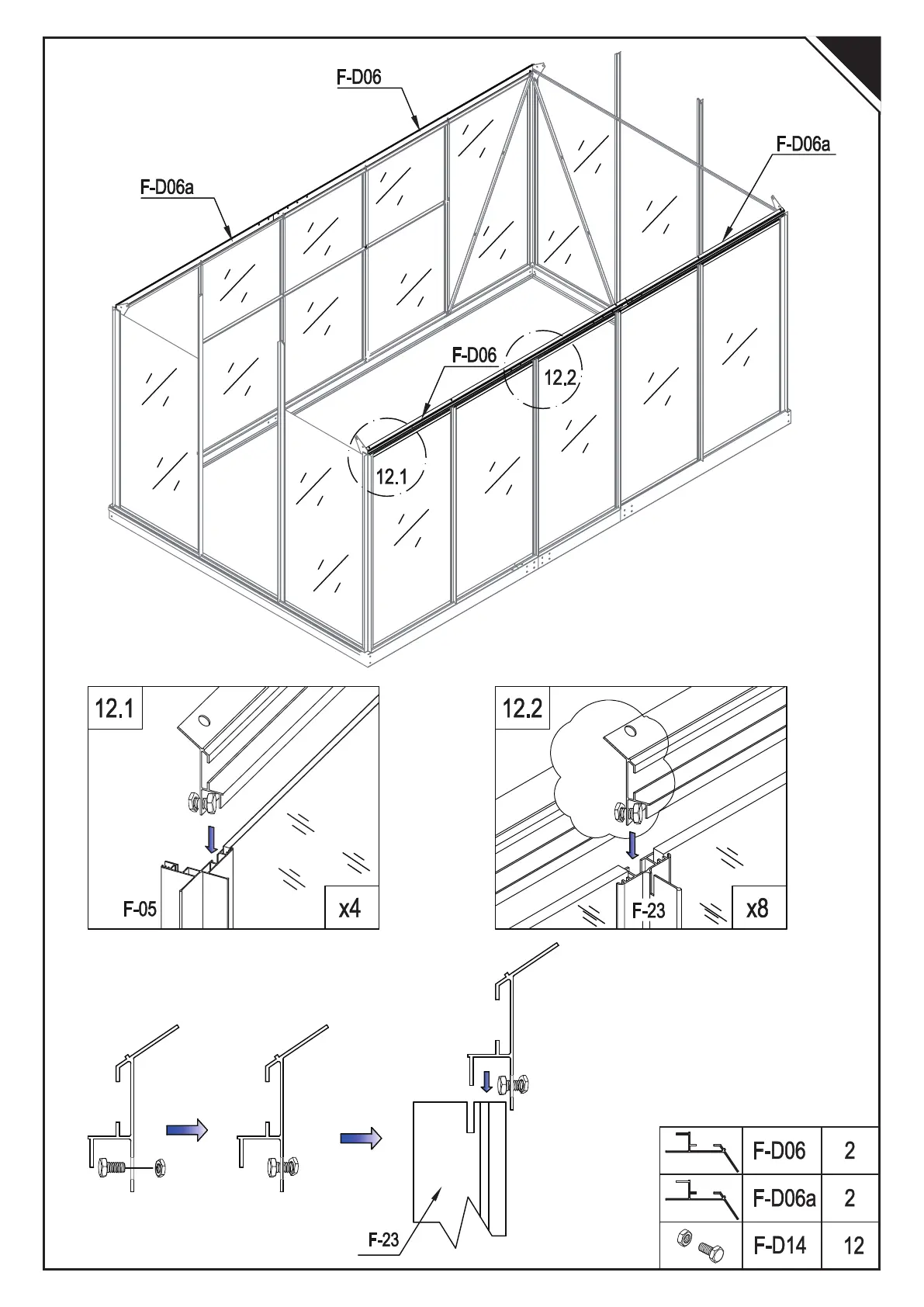 F-D06

F-D06a

F-D06a

F-D06

12.2

12.1

12.1

F-05

x4

12.2

F-23

x8

F-23

| | F-D06 | 2 |
|---|---|---|
| | F-D06a | 2 |
| | F-D14 | 12 |