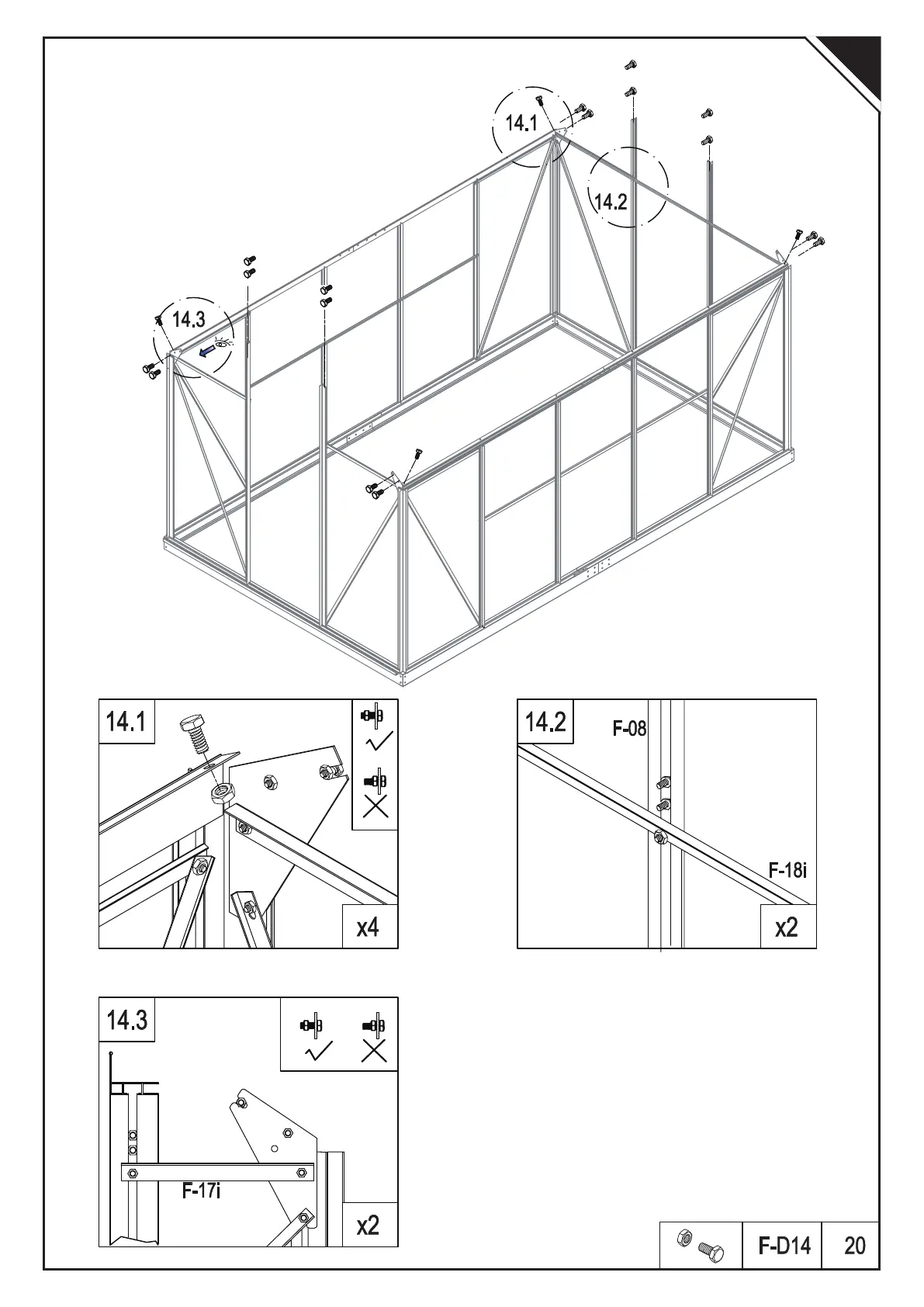 14.1

14.2

14.3

14.1

x4

14.2

F-08

F-18i

x2

14.3

F-17i

x2

F-D14

20