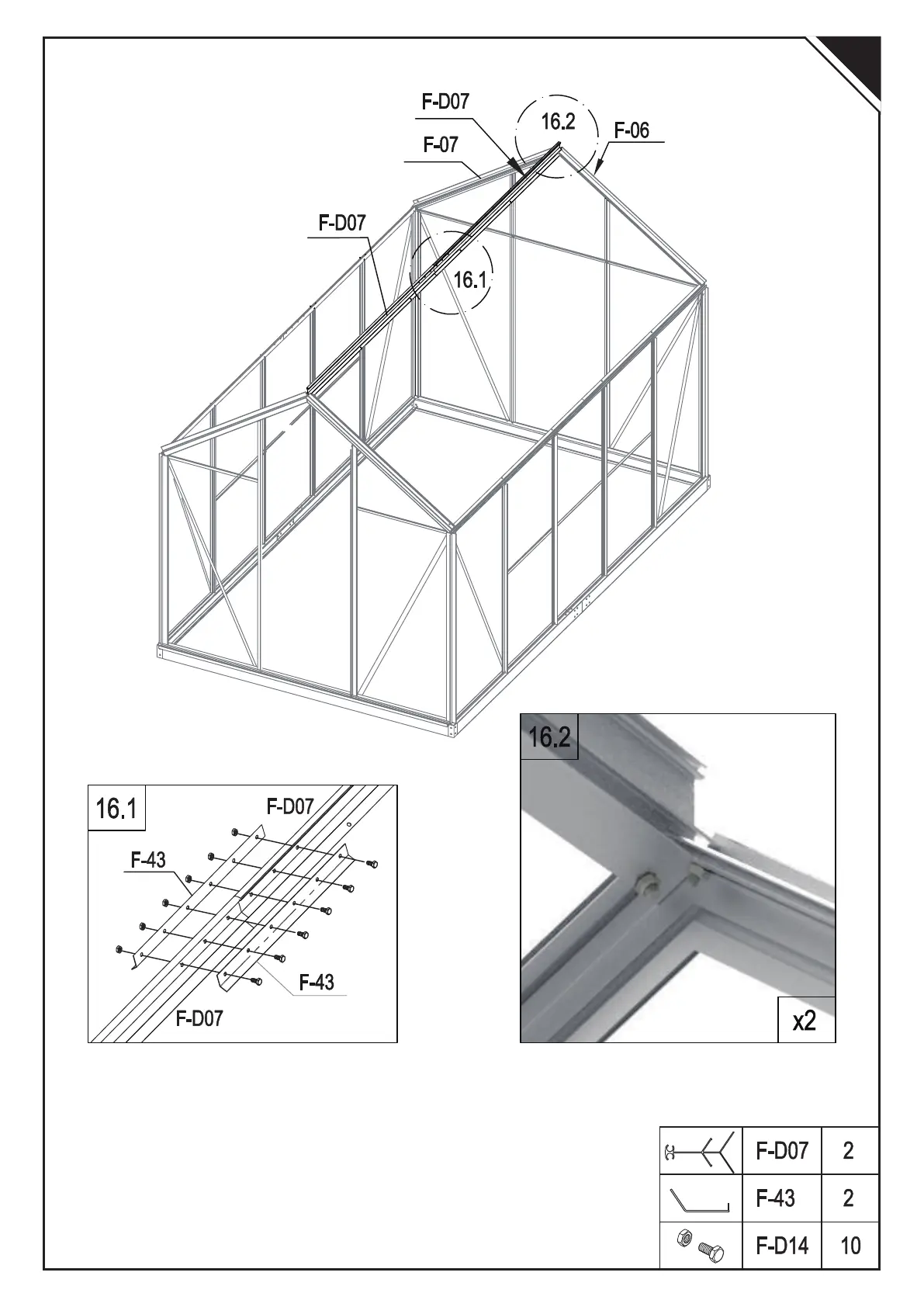 F-D07
16.2
F-06
F-07
F-D07
16.1

16.1
F-D07
F-43
F-43
F-D07

16.2
x2

|  | F-D07 | 2 |
|---|---|---|
|  | F-43 | 2 |
|  | F-D14 | 10 |