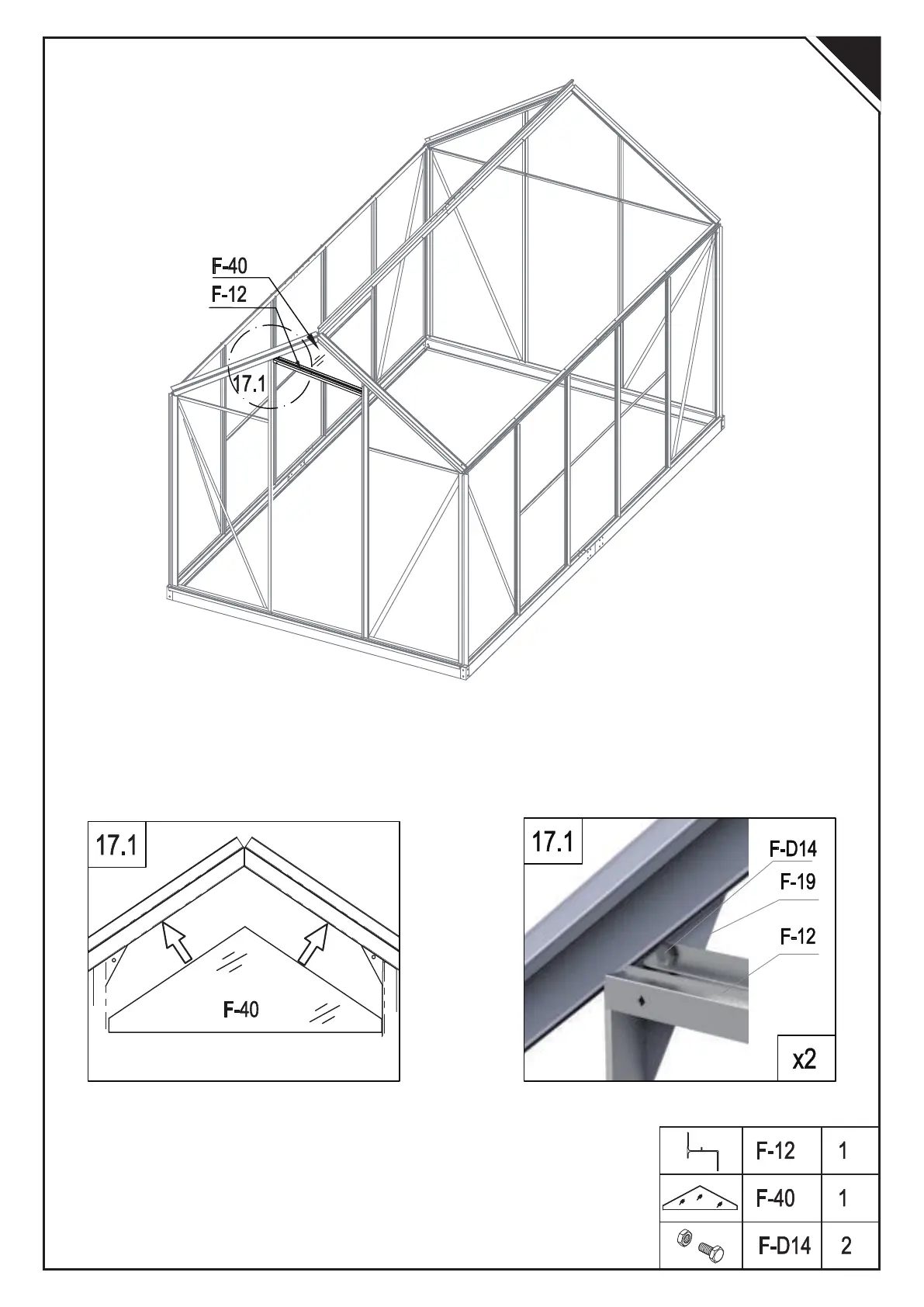 F-40
F-12
17.1

17.1
F-40

17.1
F-D14
F-19
F-12
x2

|  | F-12 | 1 |
|---|---|---|
|  | F-40 | 1 |
|  | F-D14 | 2 |