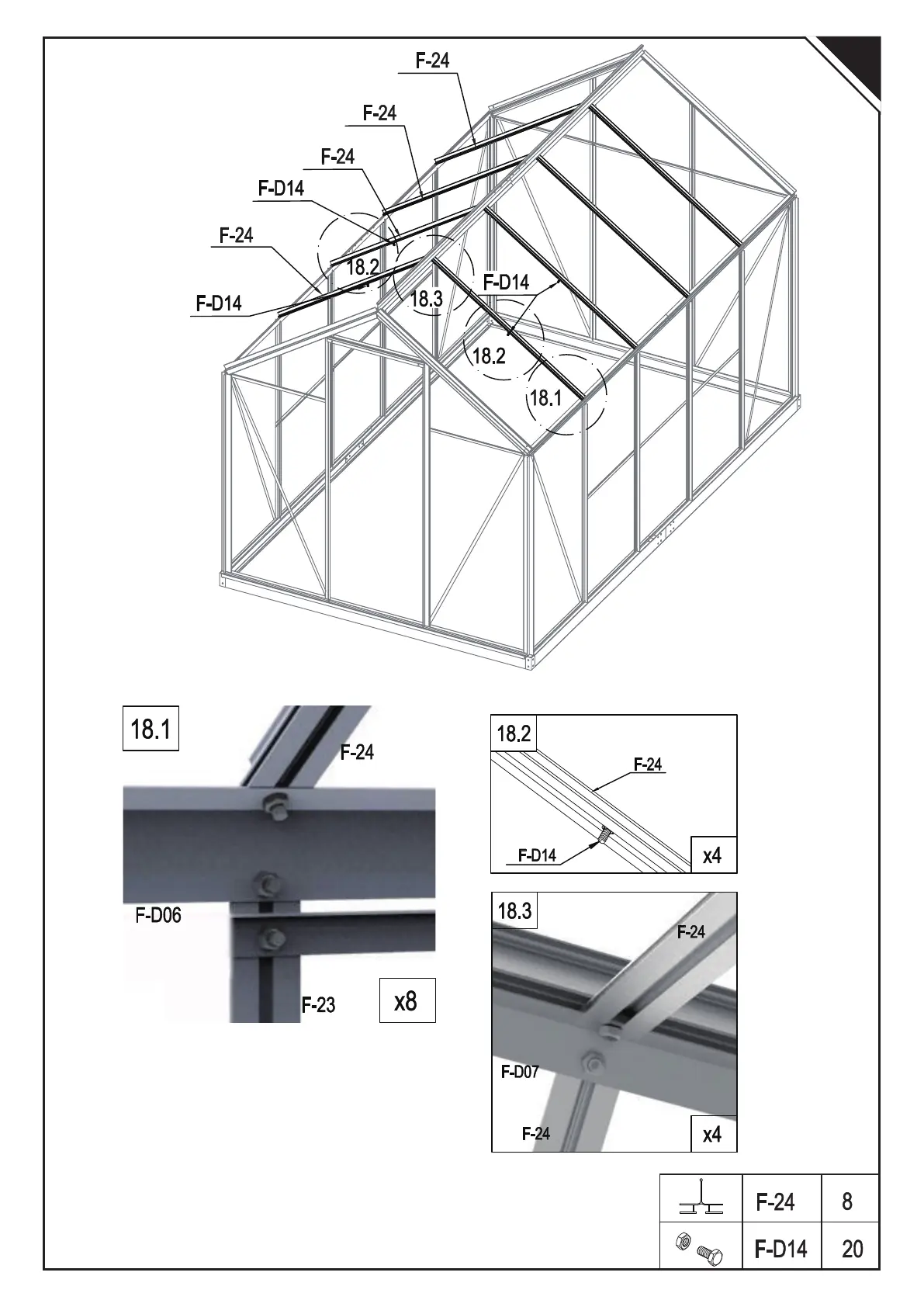 F-24

F-24

F-24

F-D14

F-24

F-D14

18.2

18.3

F-D14

18.2

18.1

18.1

F-24

F-D06

F-23

x8

18.2

F-24

F-D14

x4

18.3

F-24

F-D07

F-24

x4

| | F-24 | 8 |
|---|---|---|
| | F-D14 | 20 |