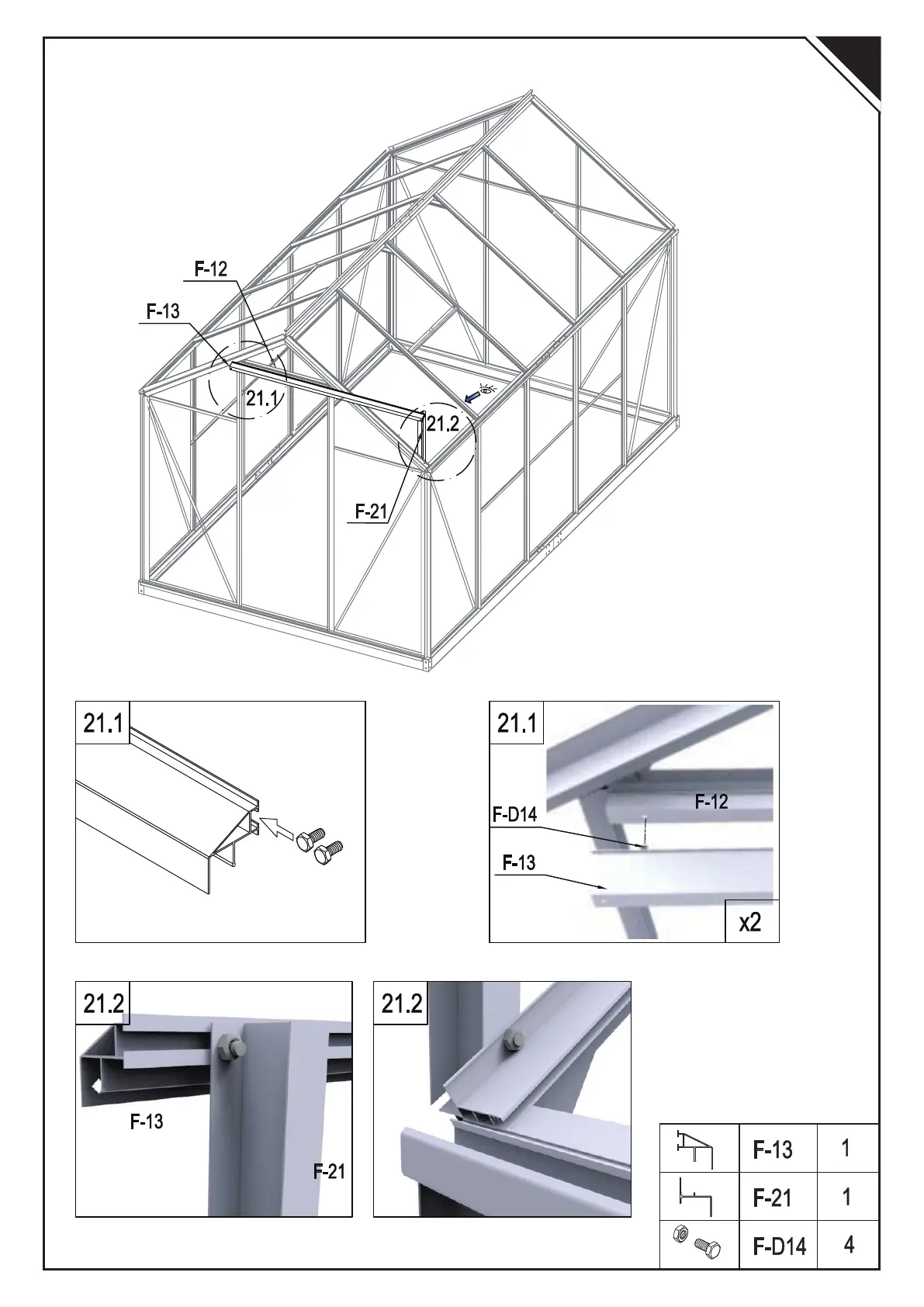 F-12
F-13
21.1
21.2
F-21

21.1

21.1
F-12
F-D14
F-13
x2

21.2
F-13
F-21

21.2

| | F-13 | 1 |
|---|---|---|
| | F-21 | 1 |
| | F-D14 | 4 |