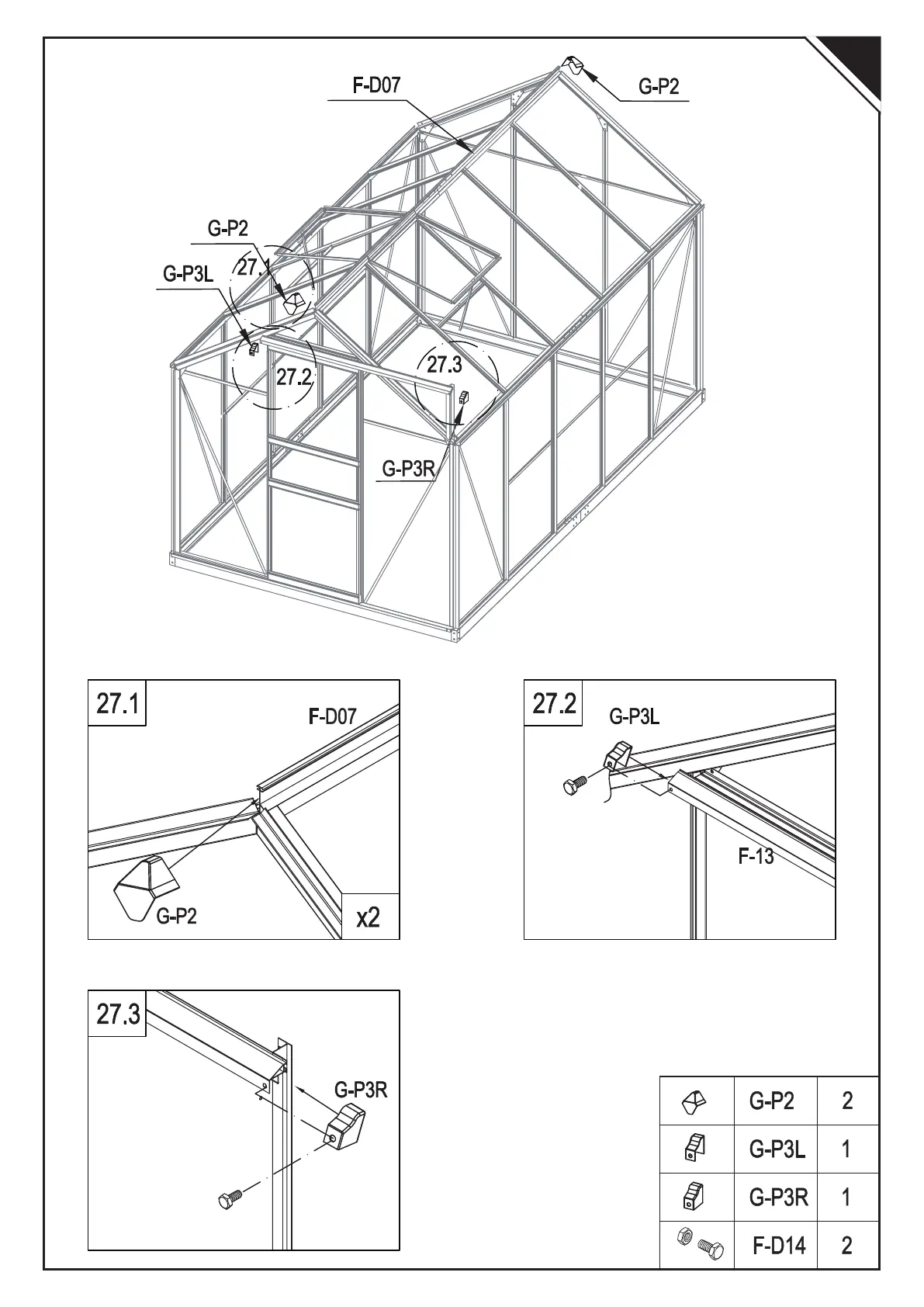 F-D07
G-P2
G-P2
G-P3L
27.1
27.2
27.3
G-P3R

27.1
F-D07
G-P2
x2

27.2
G-P3L
F-13

27.3
G-P3R

| | G-P2 | 2 |
|---|---|---|
| | G-P3L | 1 |
| | G-P3R | 1 |
| | F-D14 | 2 |