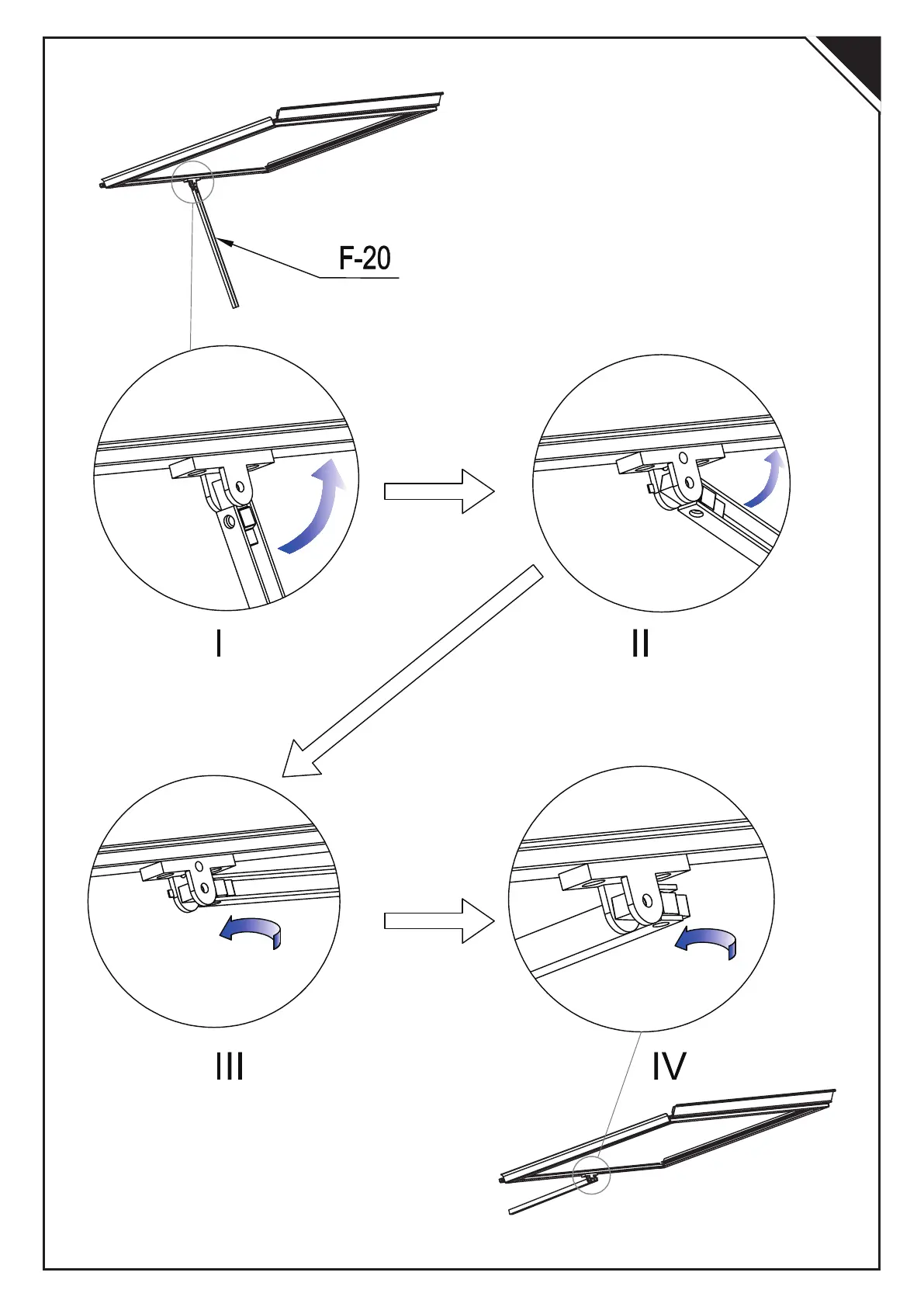 F-20

I

II

III

IV