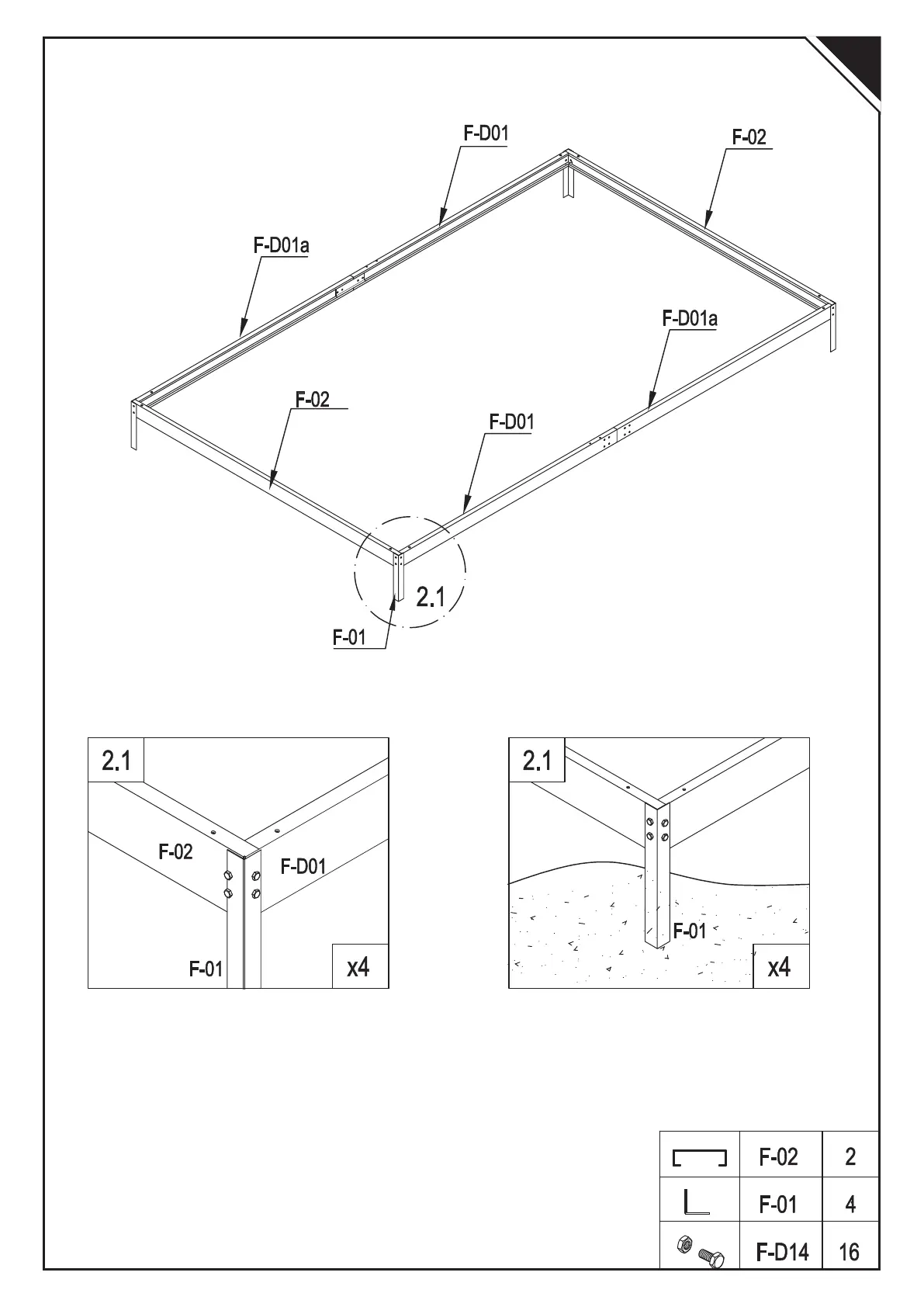 F-D01

F-02

F-D01a

F-D01a

F-02

F-D01

2.1

F-01

2.1

F-02

F-D01

F-01

x4

2.1

F-01

x4

|  | F-02 | 2 |
|---|---|---|
|  | F-01 | 4 |
|  | F-D14 | 16 |