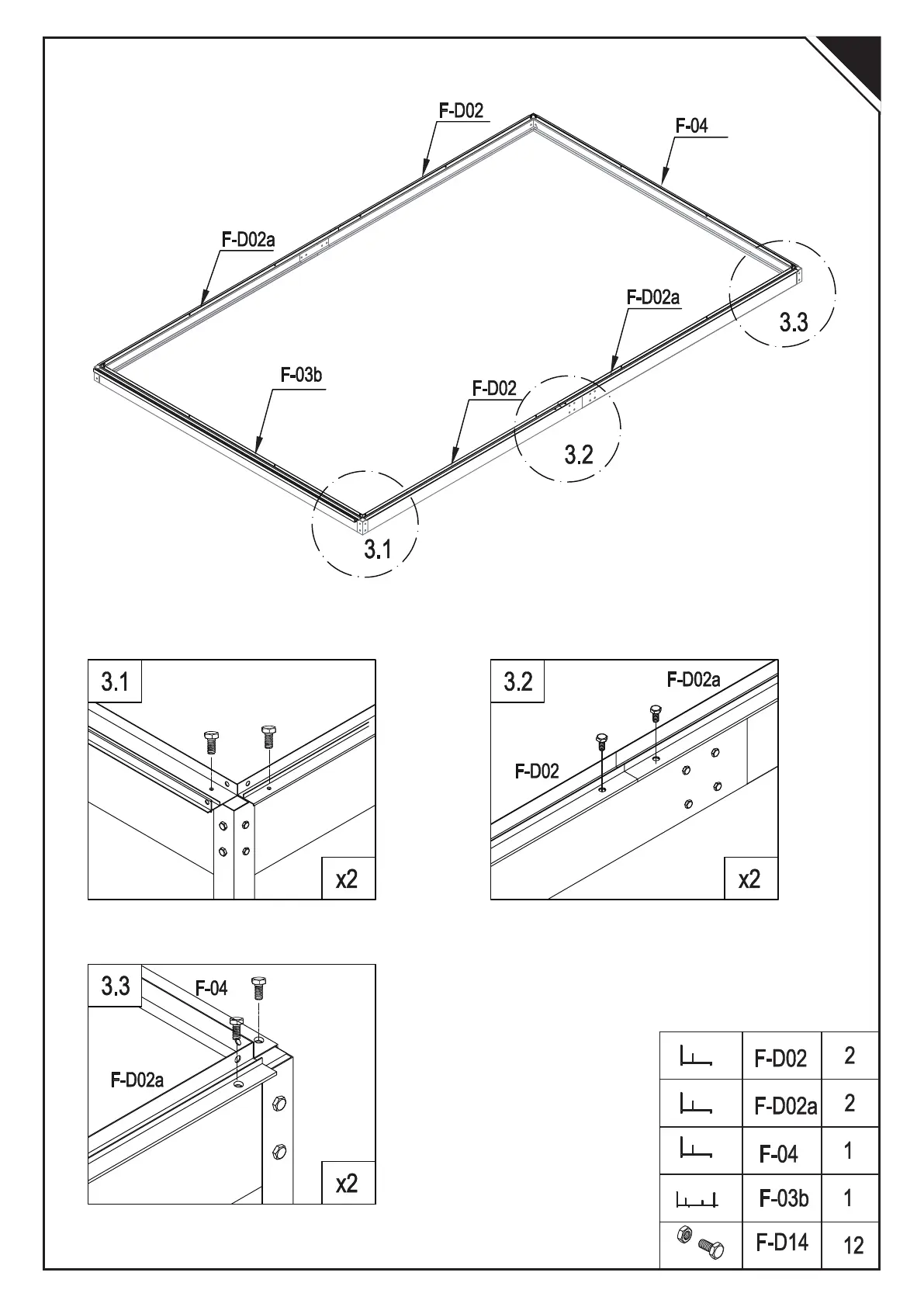 F-D02
F-04
F-D02a
F-D02a
3.3
F-03b
F-D02
3.2
3.1

3.1
x2

3.2
F-D02a
F-D02
x2

3.3
F-04
F-D02a
x2

| | F-D02 | 2 |
|---|---|---|
| | F-D02a | 2 |
| | F-04 | 1 |
| | F-03b | 1 |
| | F-D14 | 12 |