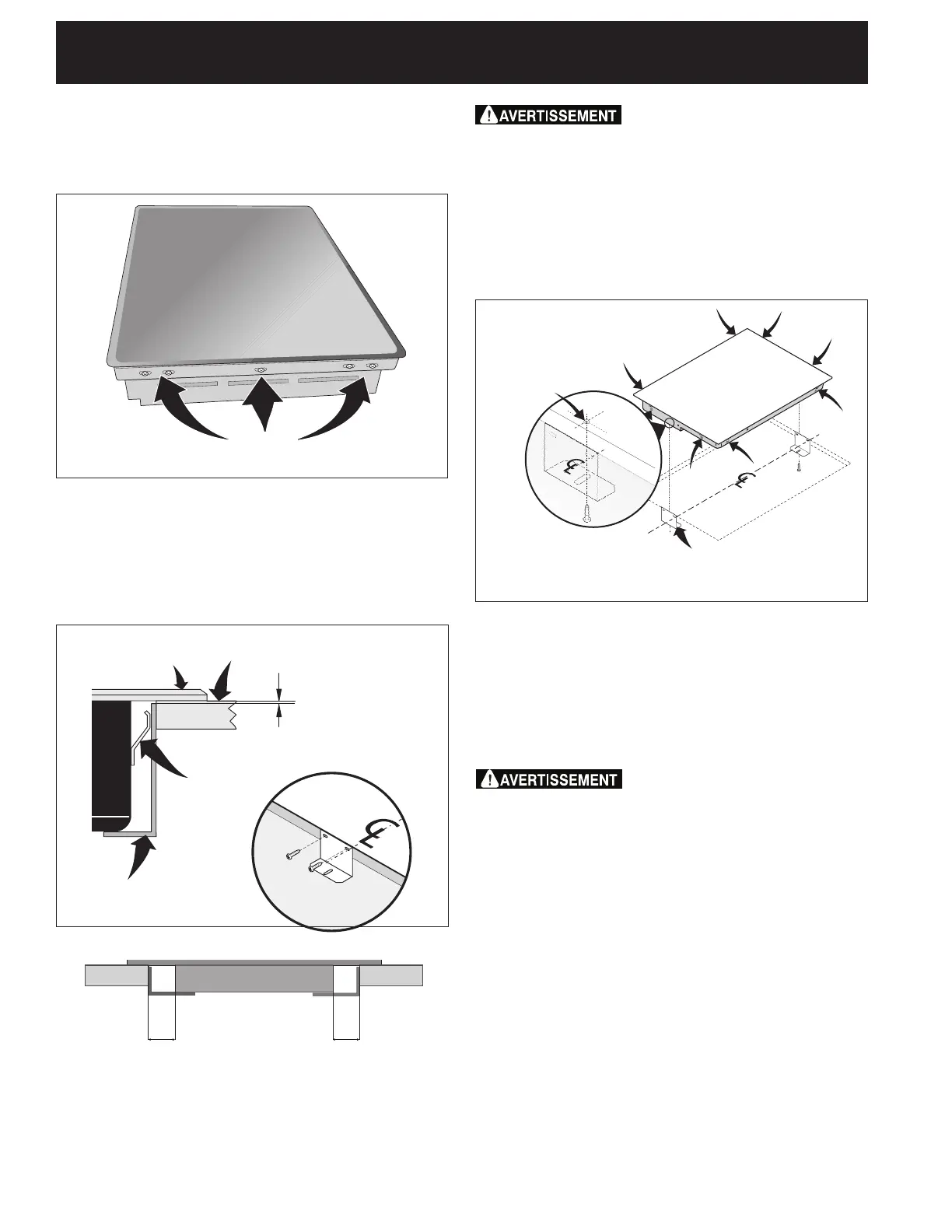 AVERTISSEMENT

AVERTISSEMENT