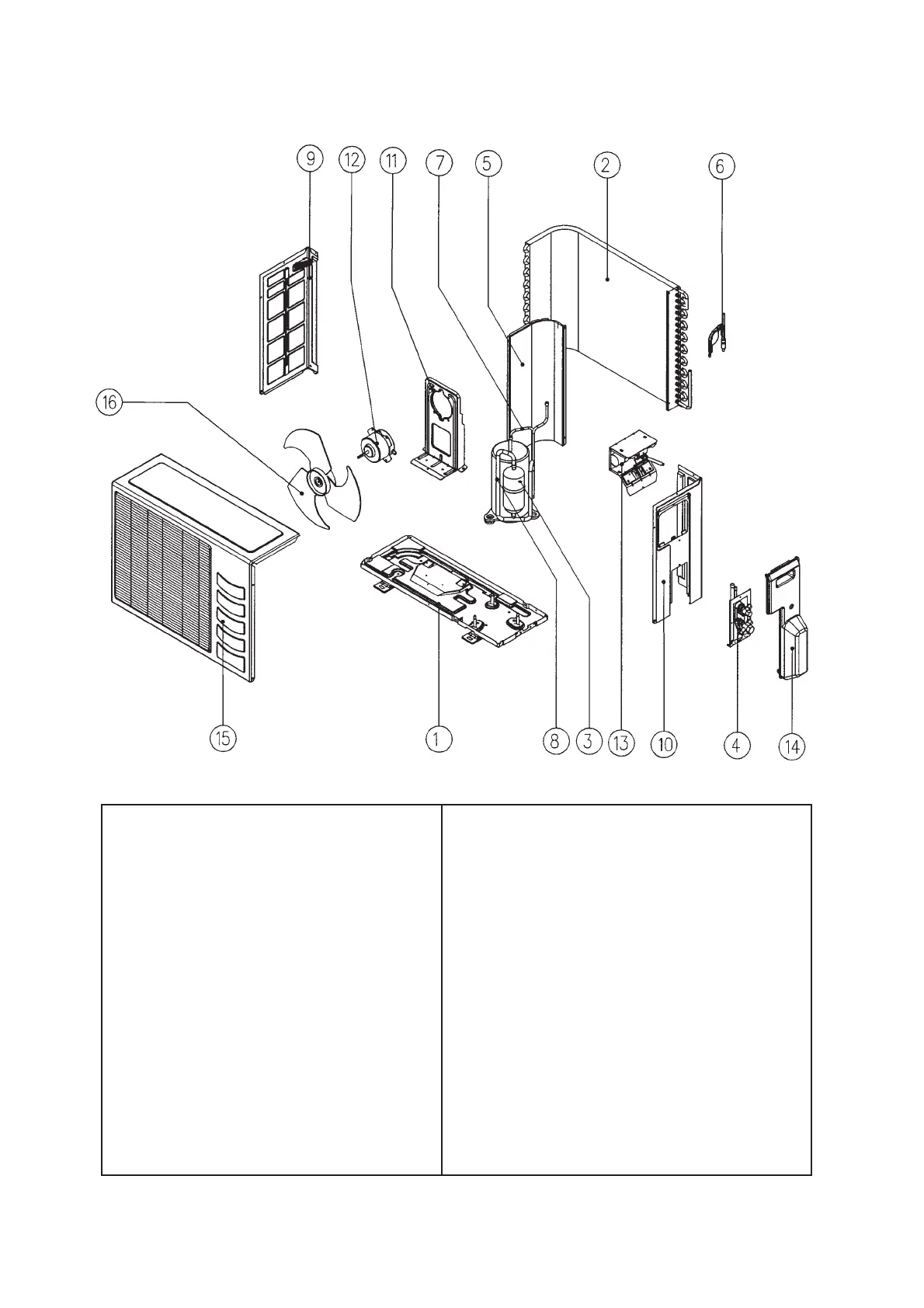 9
12
11
7
5
2
6
16
15
1
8
3
13
10
4
14