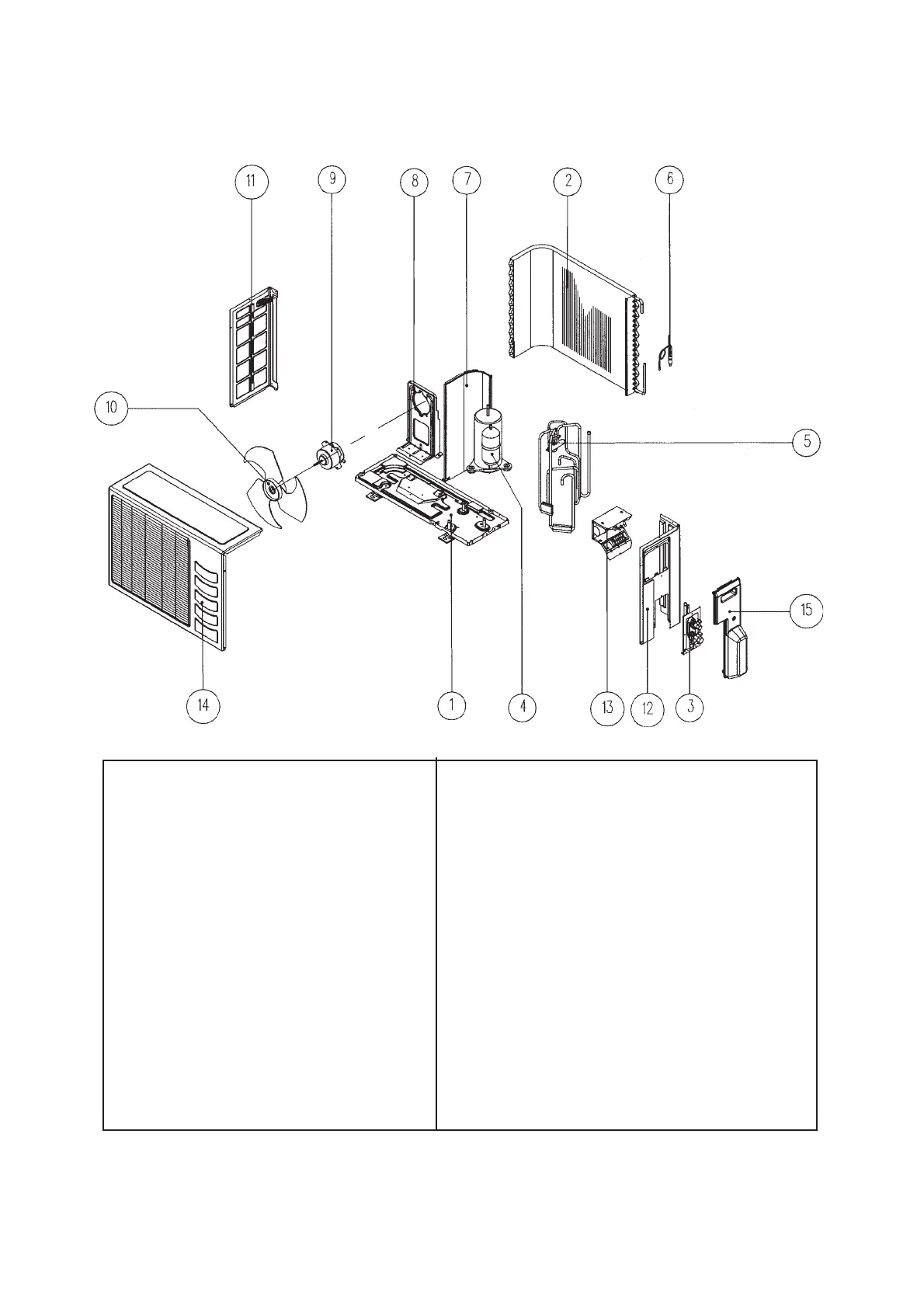 11
9
8
7
2
6
10
5
15
14
1
4
13
12
3