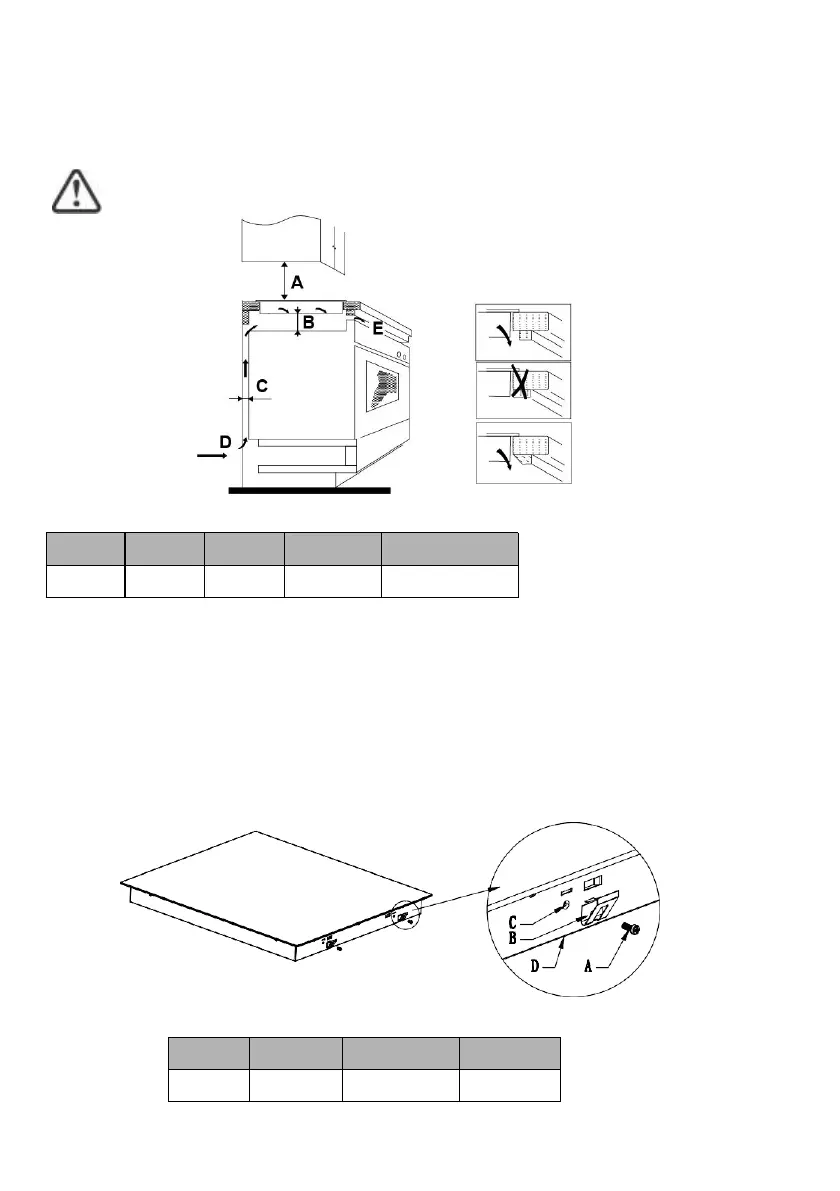 A

B

E

C

D

C

B

D

A