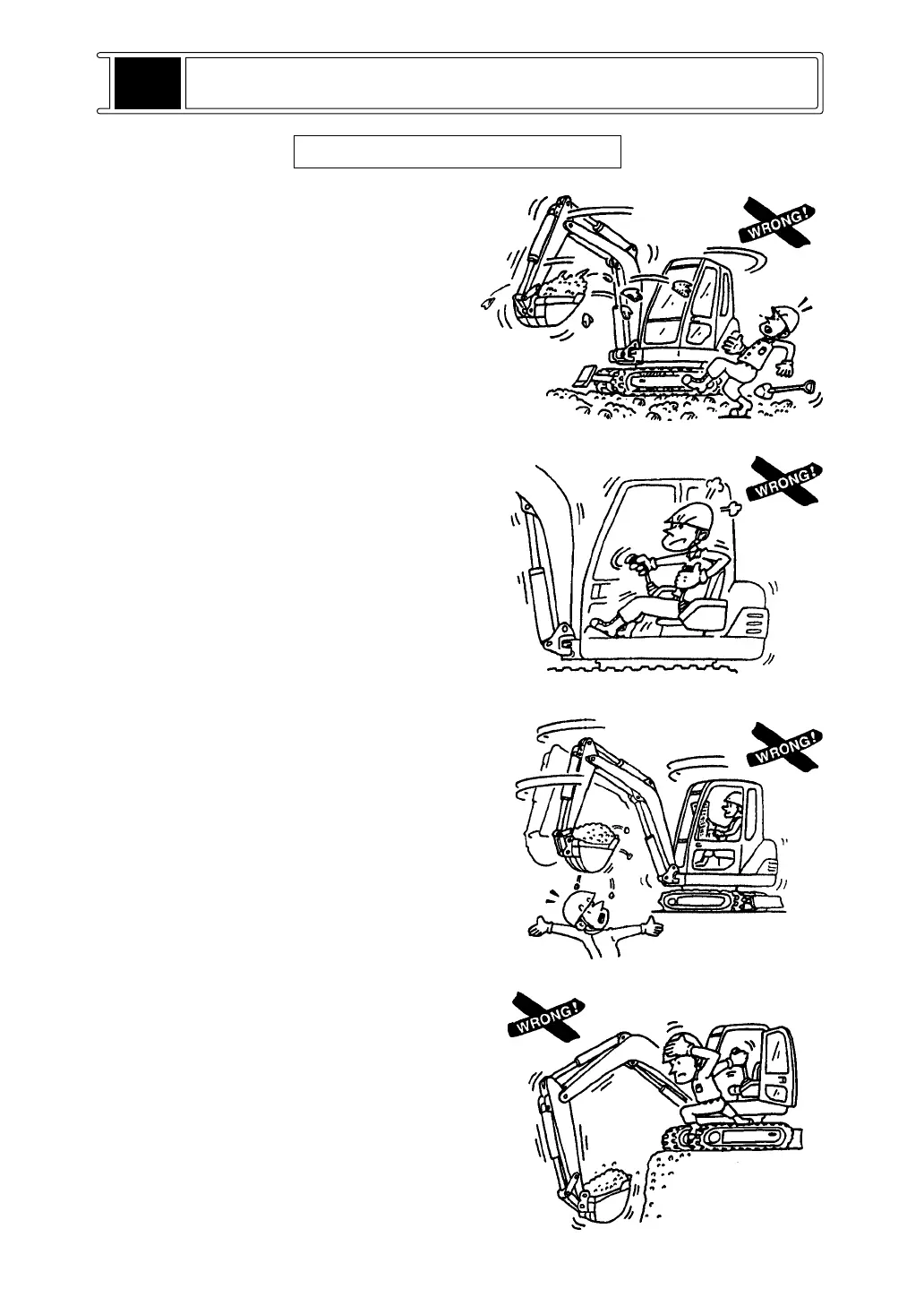 WRONG!

WRONG!

WRONG!

WRONG!