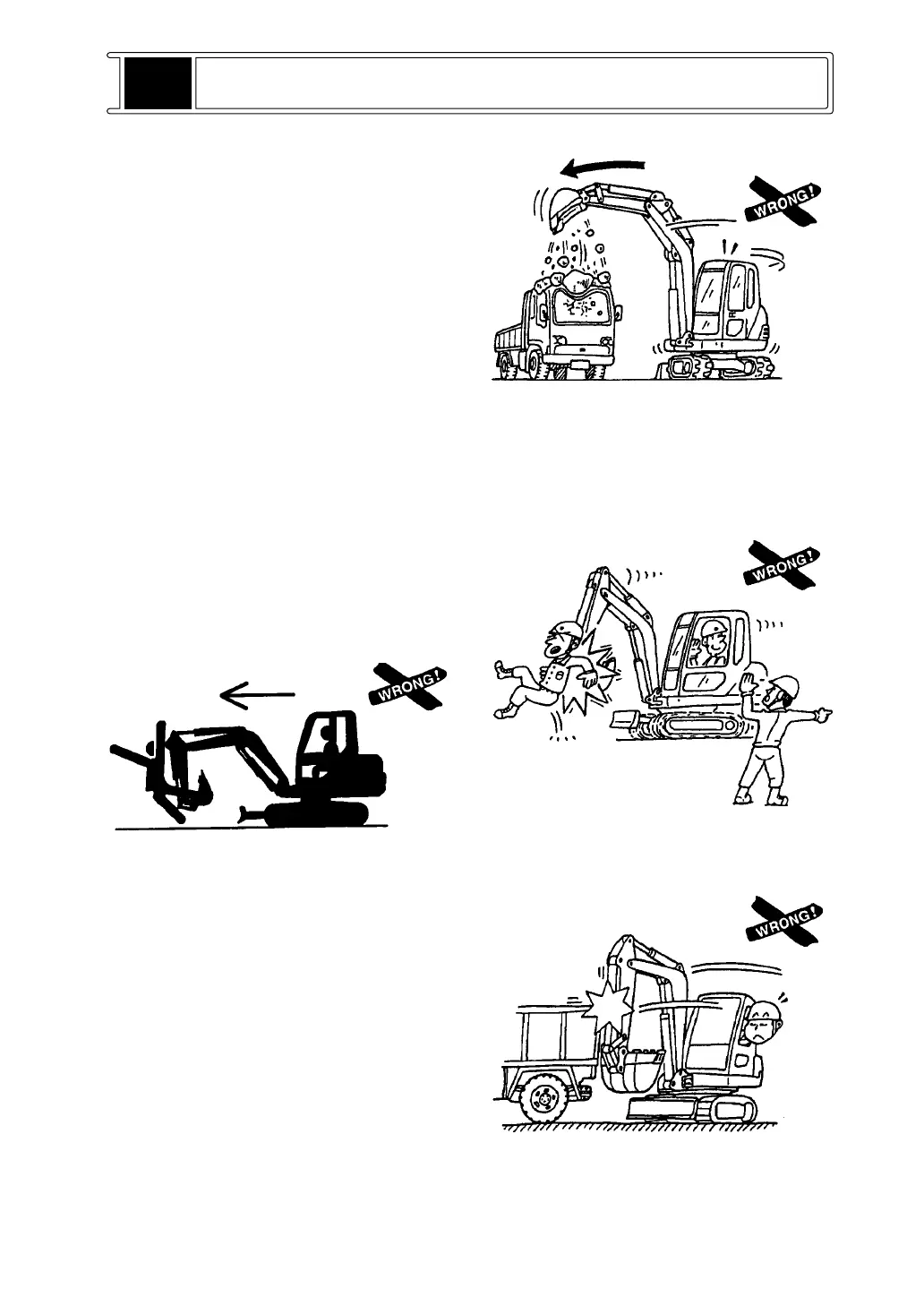 WRONG!

WRONG!

WRONG!

WRONG!