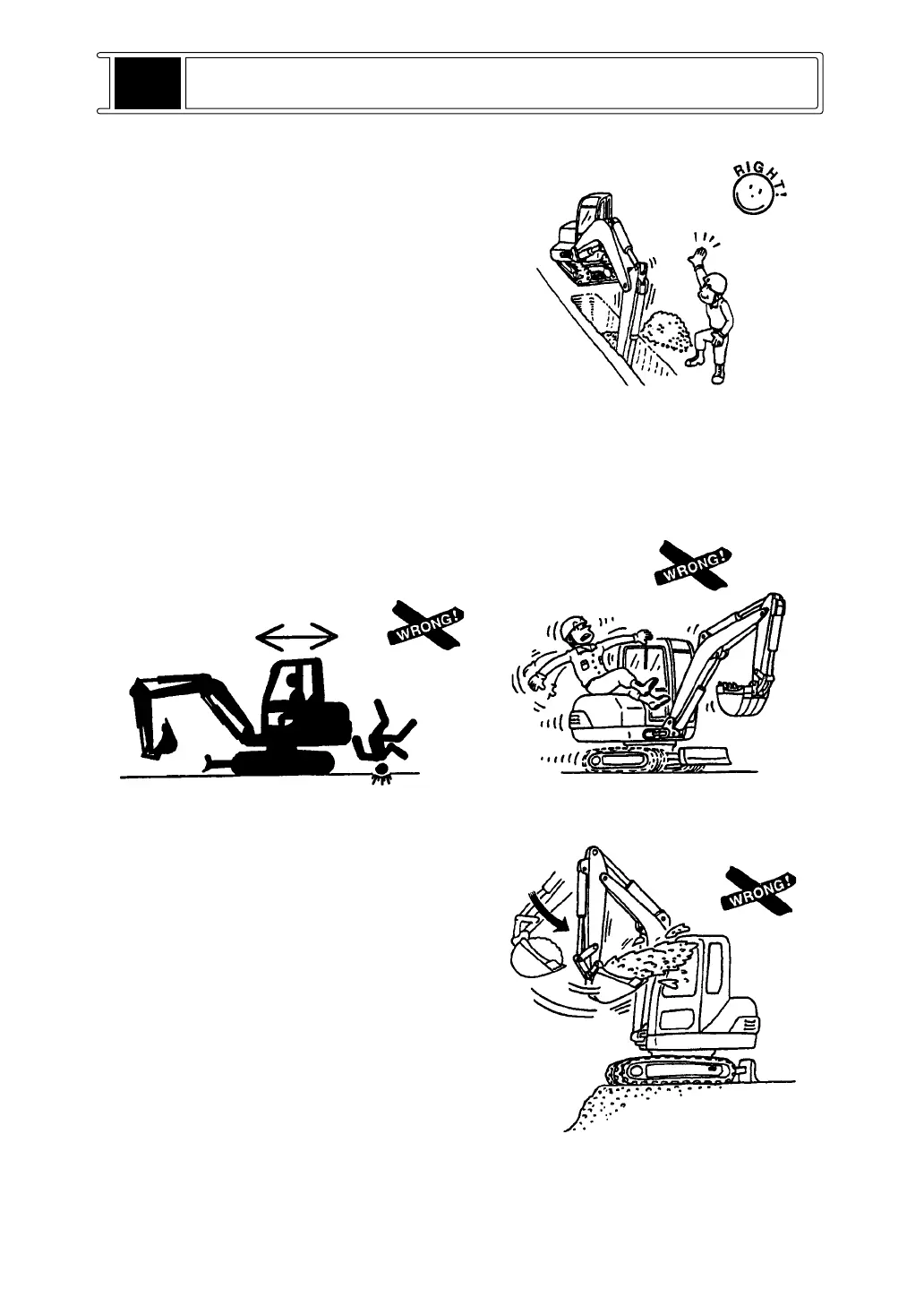 RIGHT!

WRONG!

WRONG!

WRONG!