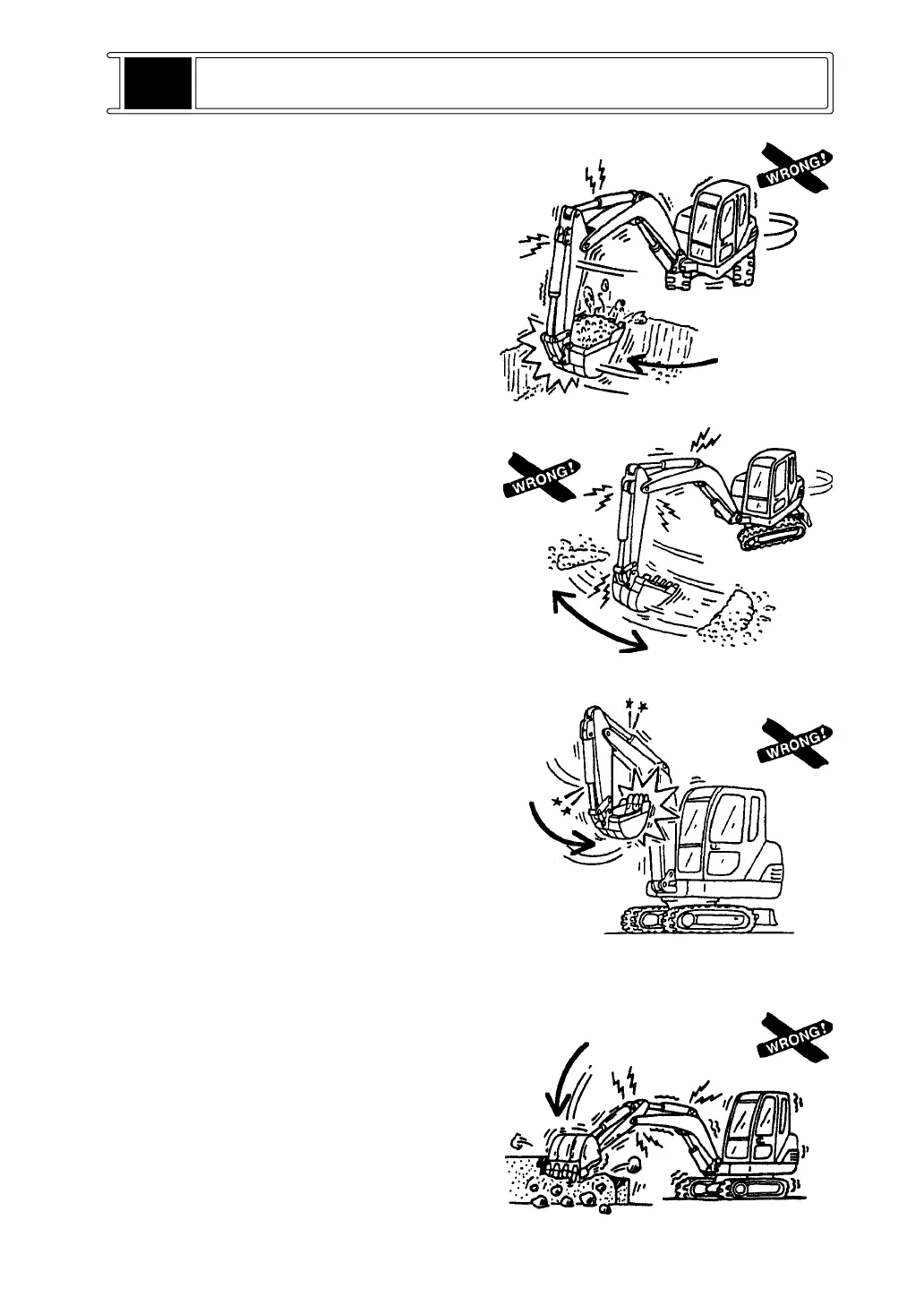 WRONG!

WRONG!

WRONG!

WRONG!