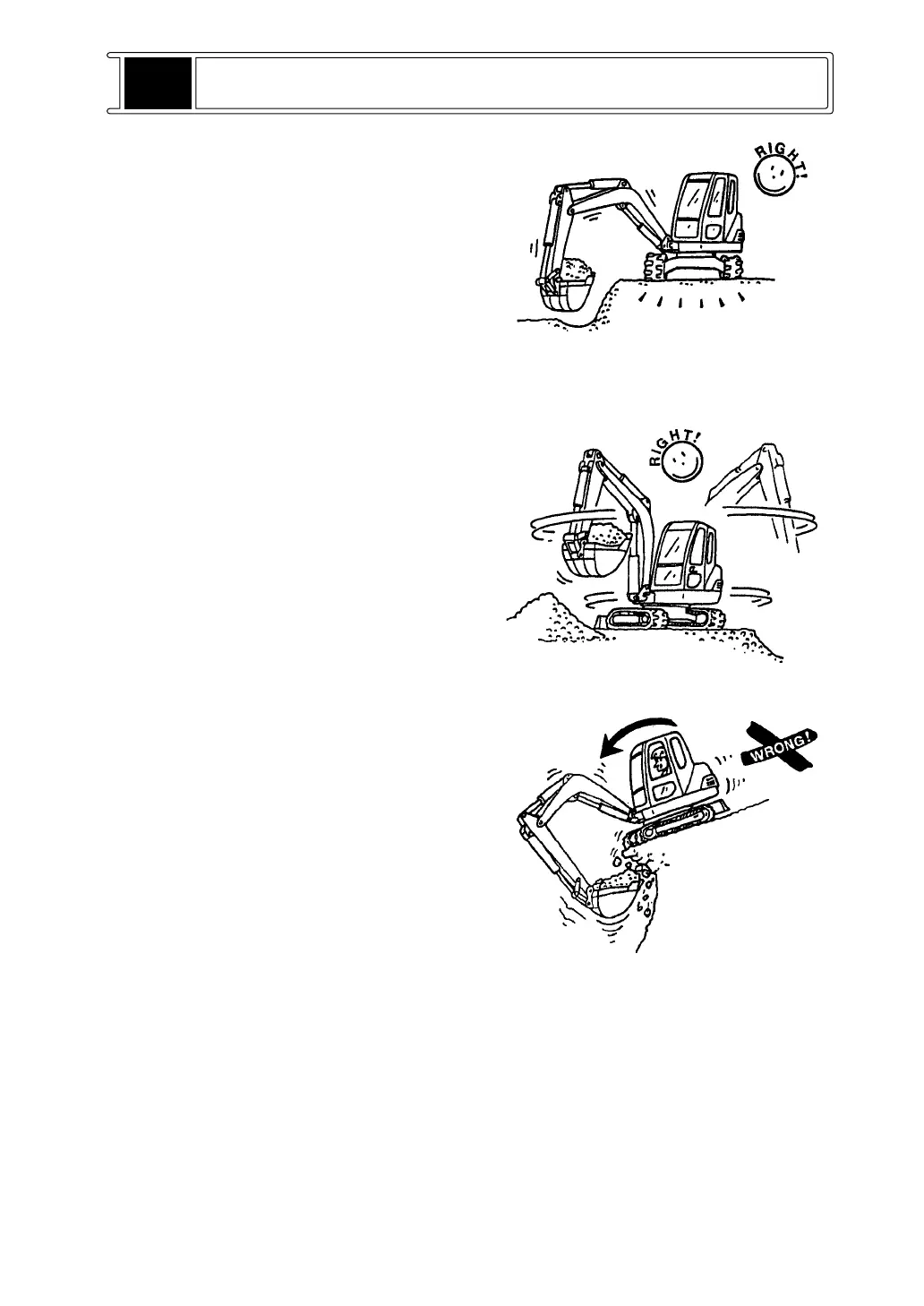 RIGHT!

RIGHT!

WRONG!