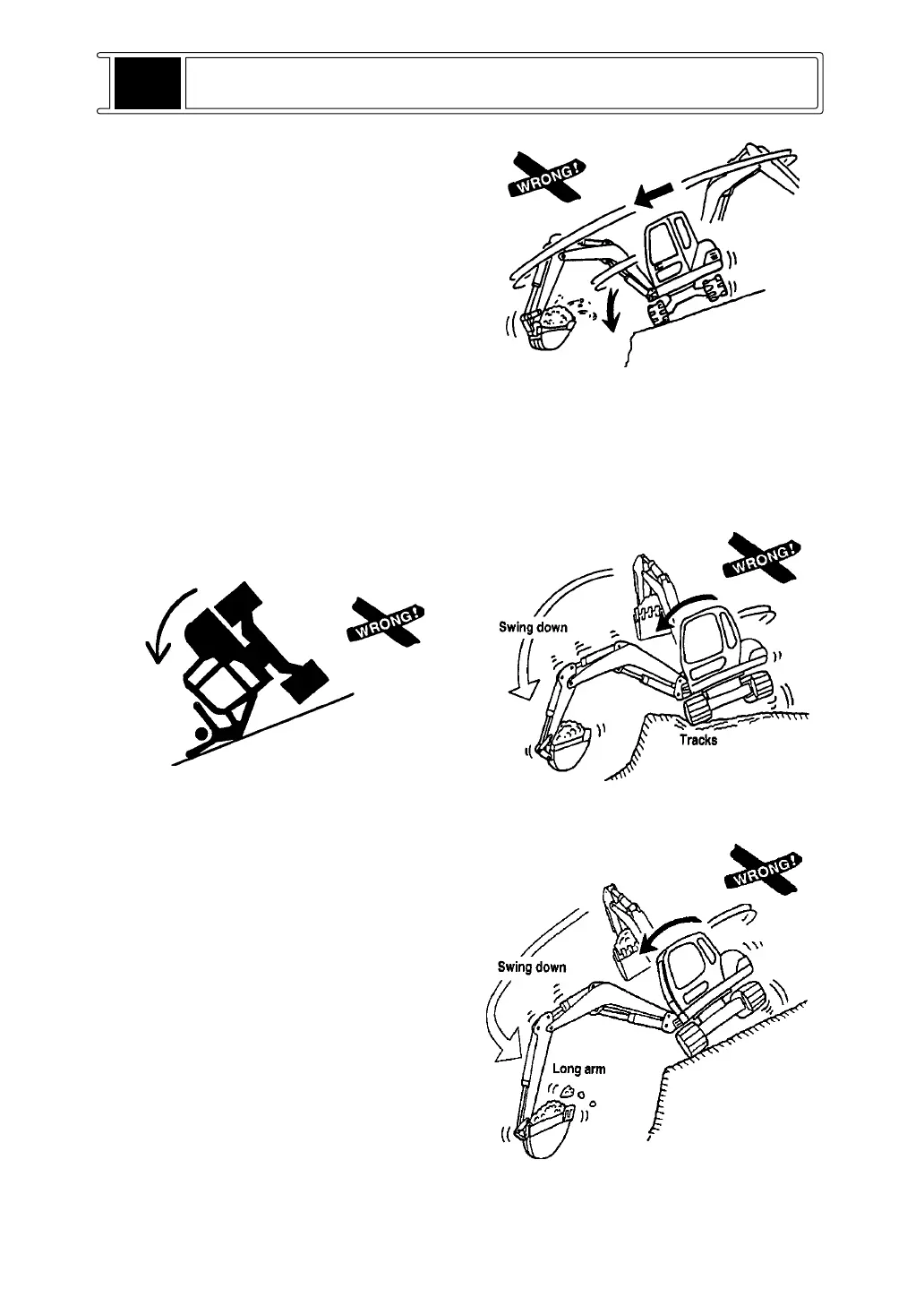 WRONG!

WRONG!

WRONG!

Swing down

Tracks

WRONG!

Swing down

Long arm