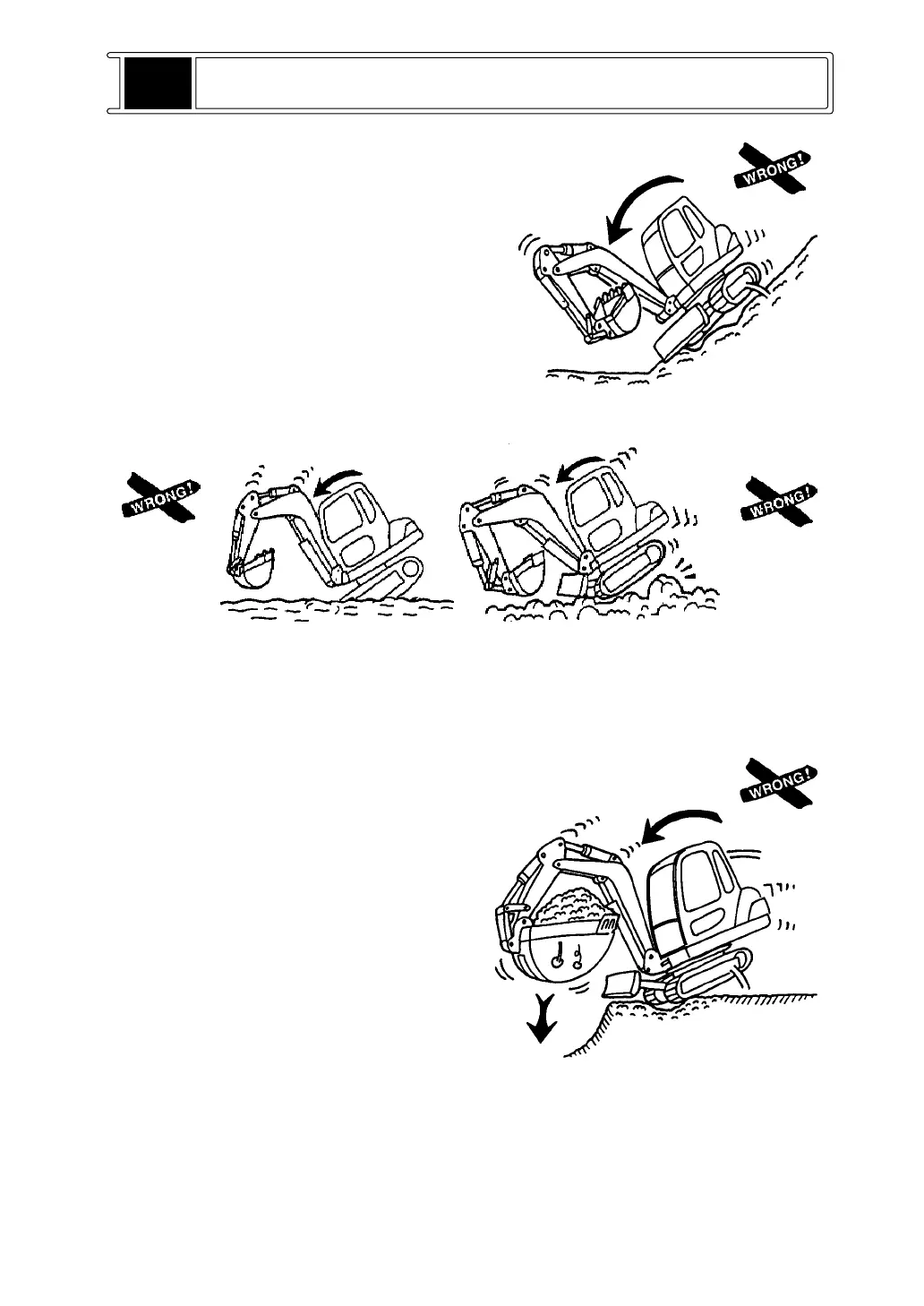 WRONG!

WRONG!

WRONG!

WRONG!